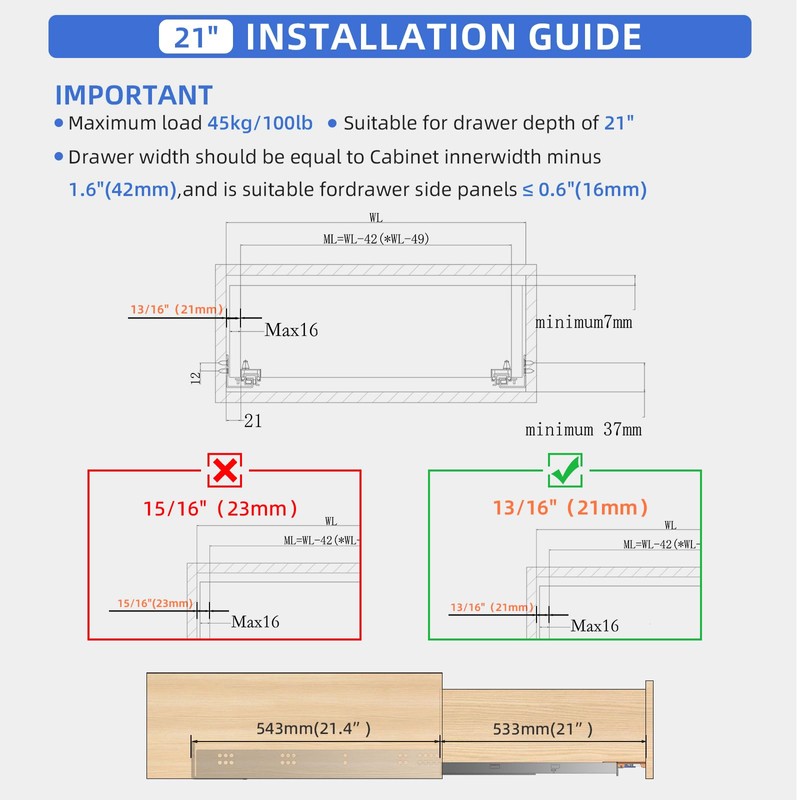 21" INSTALLATION GUIDE

IMPORTANT

• Maximum load 45kg/100lb • Suitable for drawer depth of 21"

• Drawer width should be equal to Cabinet innerwidth minus 1.6"(42mm),and is suitable fordrawer side panels ≤ 0.6"(16mm)

WL

ML=WL-42(*WL-49)

13/16" (21mm)

Max16

minimum7mm

12

21

minimum 37mm

15/16" (23mm)

WL

ML=WL-42(*WL-

15/16"(23mm)

Max16

13/16" (21mm)

WL

ML=WL-42(*WL-

13/16" (21mm)

Max16

543mm(21.4")

533mm(21")