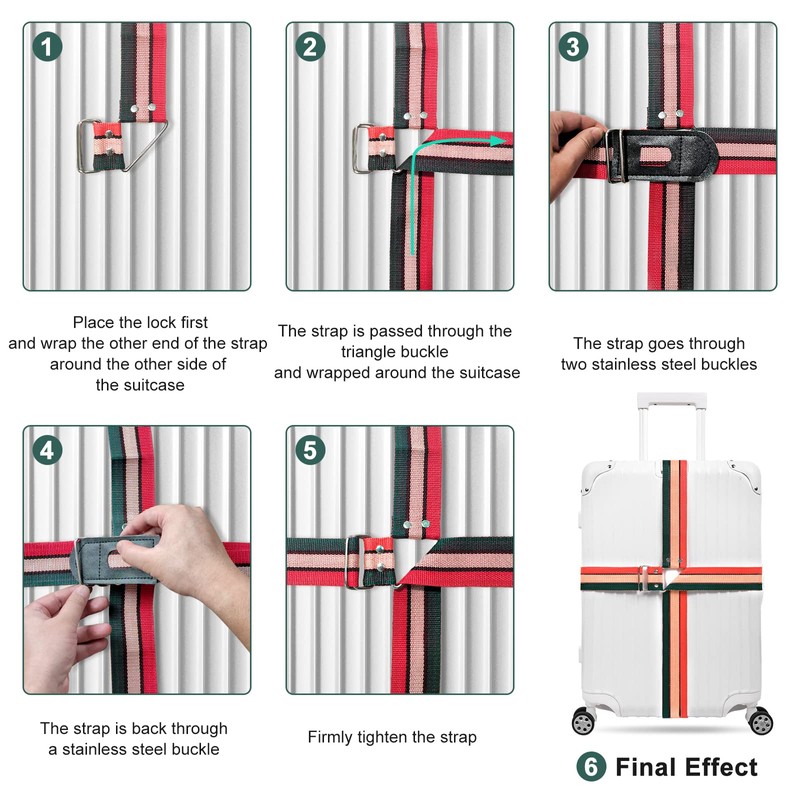 1

Place the lock first
and wrap the other end of the strap
around the other side of
the suitcase

2

The strap is passed through the
triangle buckle
and wrapped around the suitcase

3

The strap goes through
two stainless steel buckles

4

The strap is back through
a stainless steel buckle

5

Firmly tighten the strap

6 Final Effect