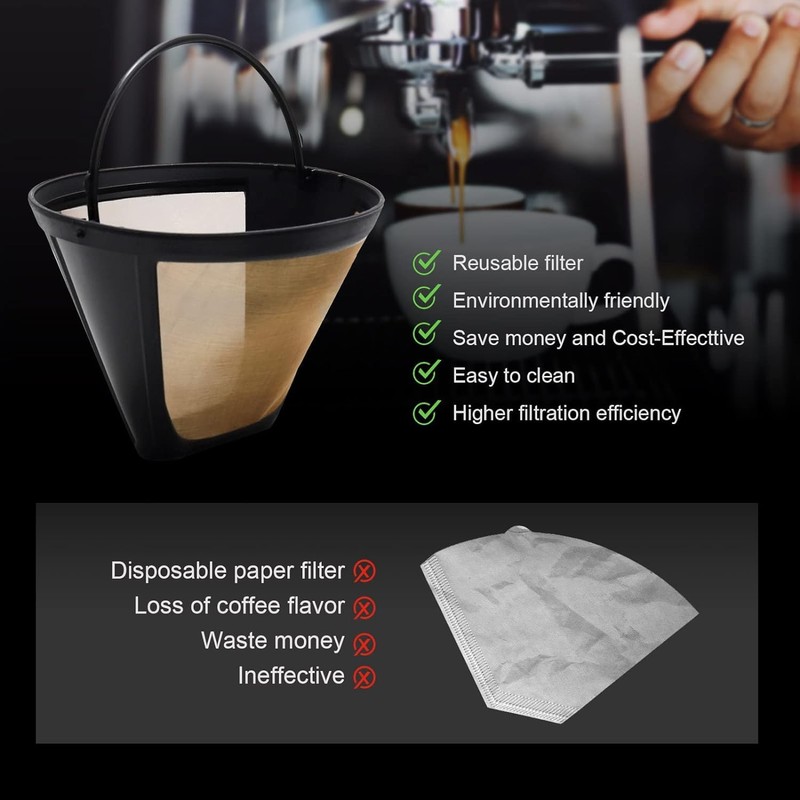 Reusable filter
Environmentally friendly
Save money and Cost-Effecttive
Easy to clean
Higher filtration efficiency

Disposable paper filter
Loss of coffee flavor
Waste money
Ineffective