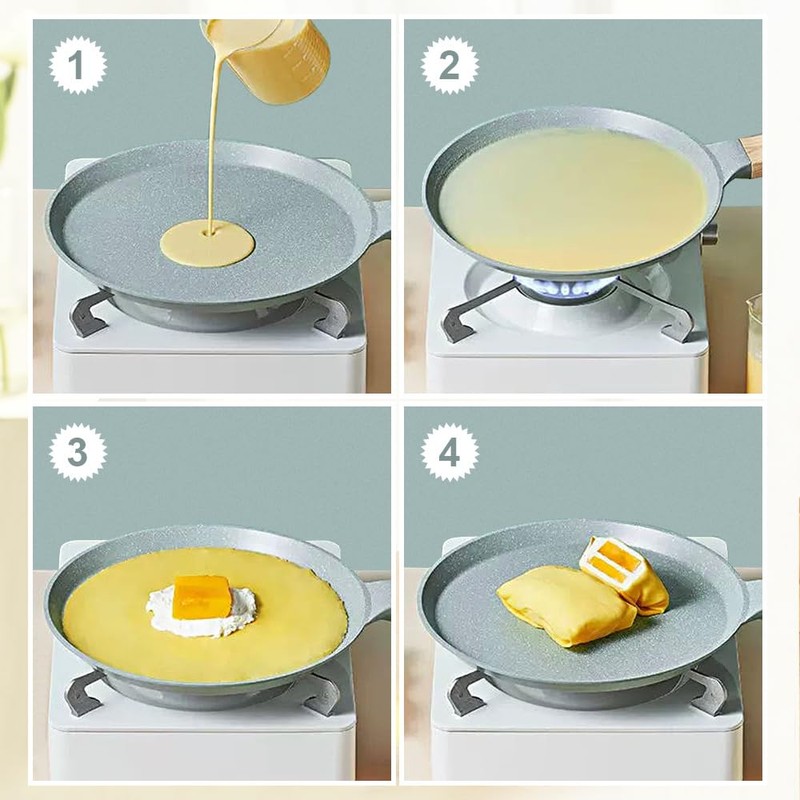 1

2

3

4