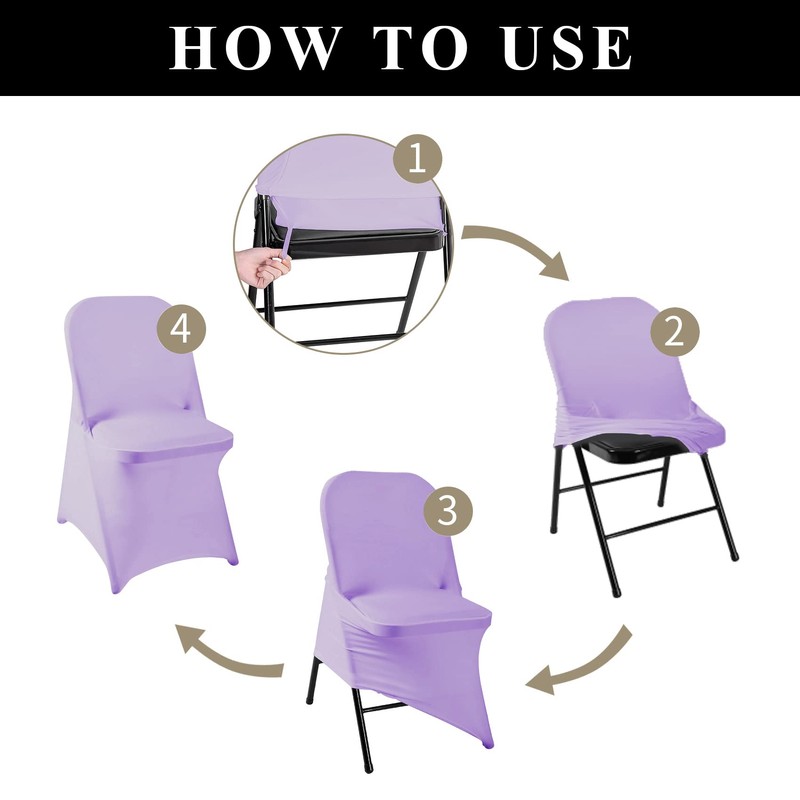 HOW TO USE

1

2

3

4