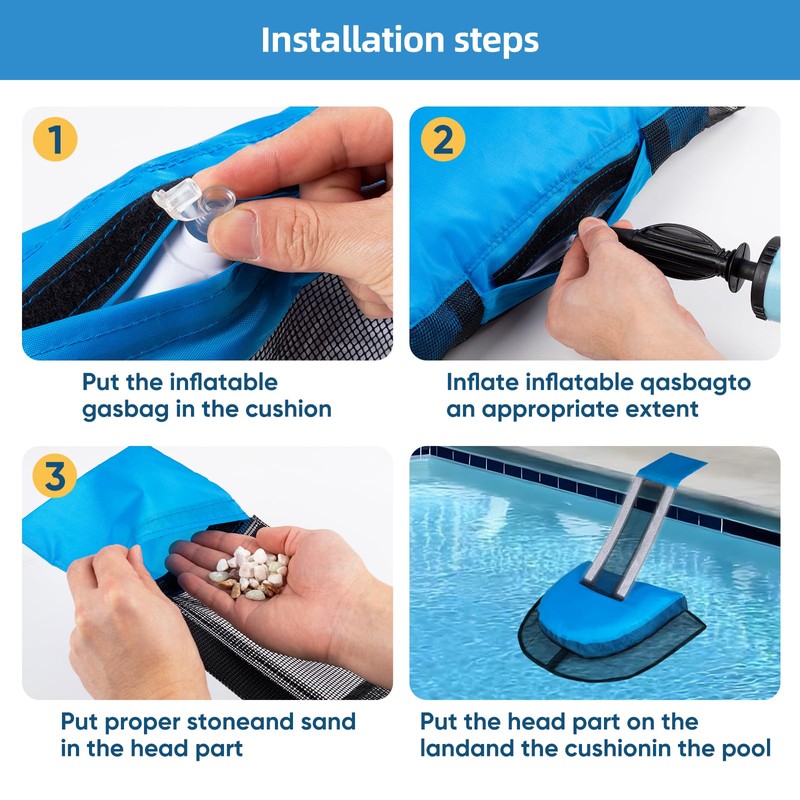 Installation steps

1

Put the inflatable gasbag in the cushion

2

Inflate inflatable qasbagto an appropriate extent

3

Put proper stoneand sand in the head part

Put the head part on the landand the cushionin the pool