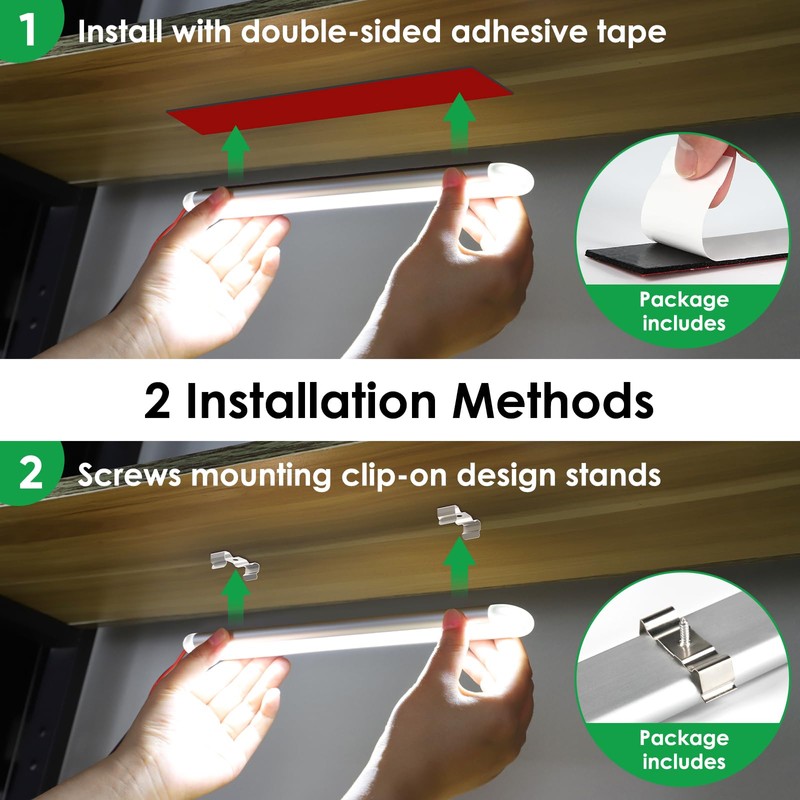 1 Install with double-sided adhesive tape

Package includes

2 Installation Methods

2 Screws mounting clip-on design stands

Package includes