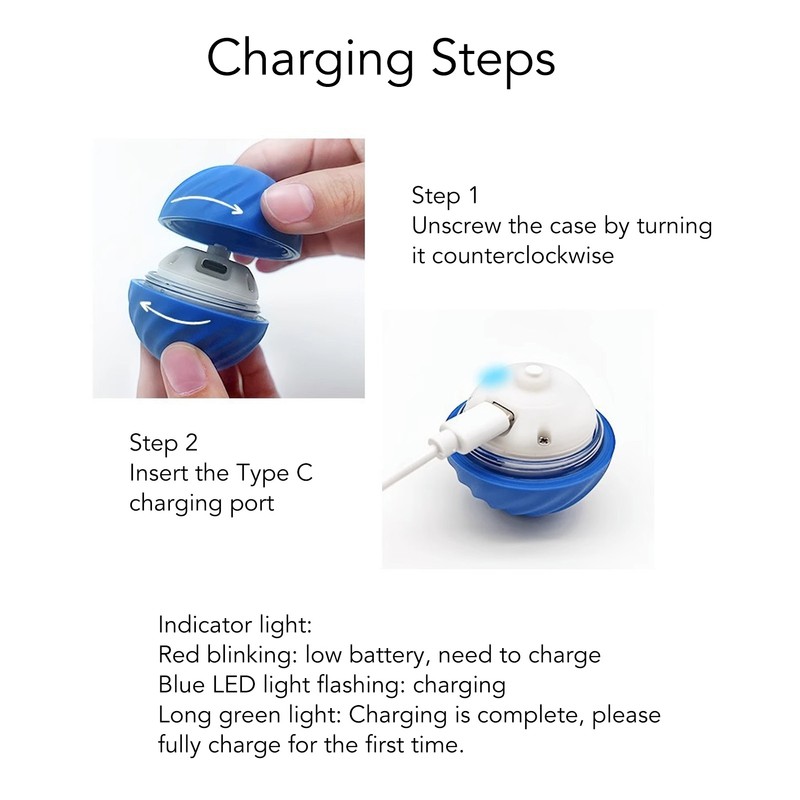 Charging Steps

Step 1
Unscrew the case by turning it counterclockwise

Step 2
Insert the Type C charging port

Indicator light:
Red blinking: low battery, need to charge
Blue LED light flashing: charging
Long green light: Charging is complete, please fully charge for the first time.