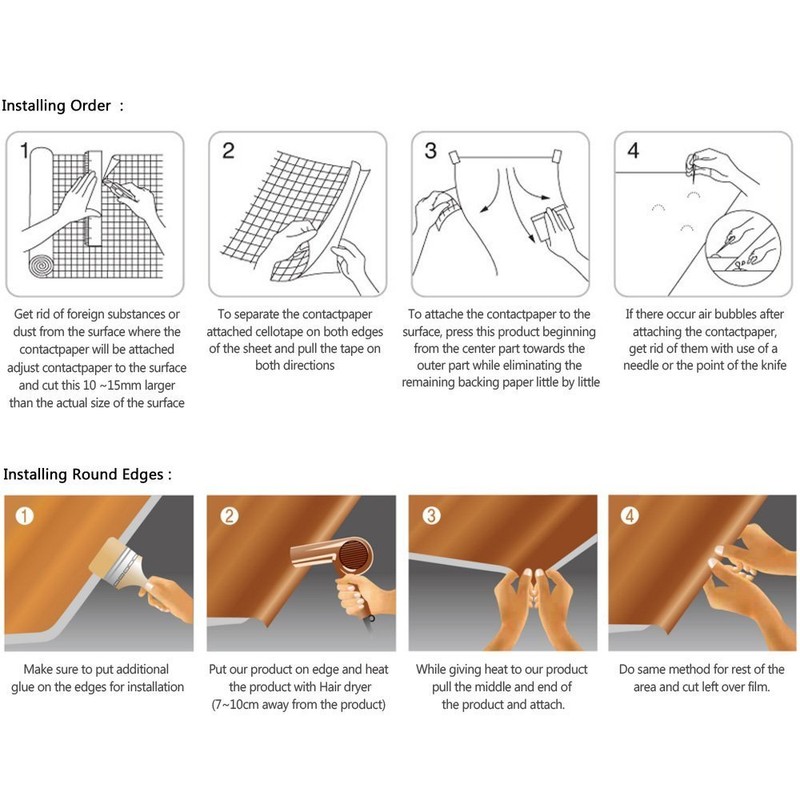 Installing Order :

1

Get rid of foreign substances or dust from the surface where the contactpaper will be attached adjust contactpaper to the surface and cut this 10 ~15mm larger than the actual size of the surface

2

To separate the contactpaper attached cellotape on both edges of the sheet and pull the tape on both directions

3

To attache the contactpaper to the surface, press this product beginning from the center part towards the outer part while eliminating the remaining backing paper little by little

4

If there occur air bubbles after attaching the contactpaper, get rid of them with use of a needle or the point of the knife

Installing Round Edges :

①

Make sure to put additional glue on the edges for installation

②

Put our product on edge and heat the product with Hair dryer (7~10cm away from the product)

③

While giving heat to our product pull the middle and end of the product and attach.

④

Do same method for rest of the area and cut left over film.