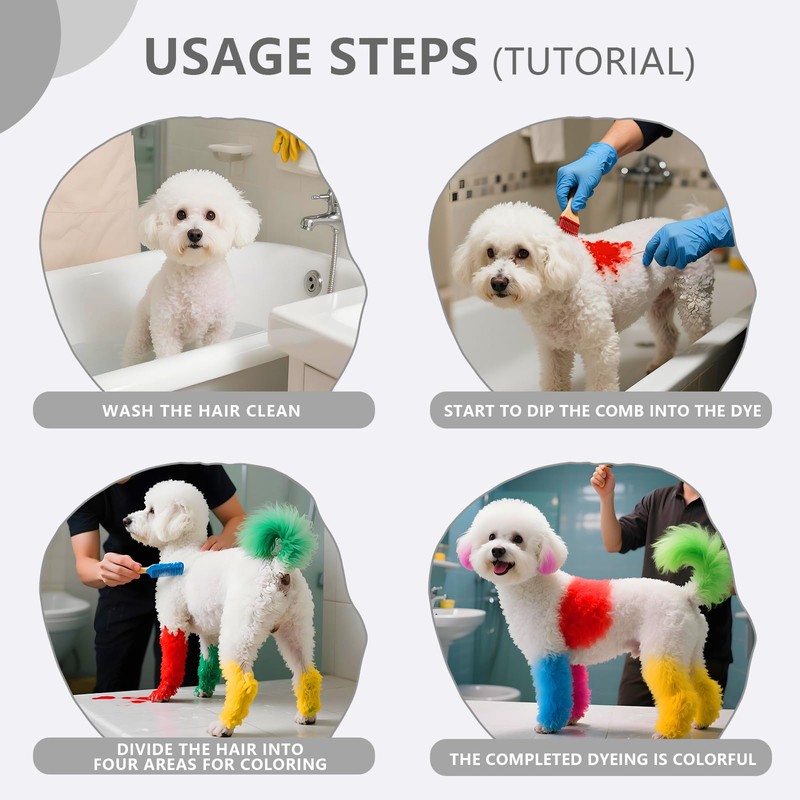 USAGE STEPS (TUTORIAL)

WASH THE HAIR CLEAN

START TO DIP THE COMB INTO THE DYE

DIVIDE THE HAIR INTO FOUR AREAS FOR COLORING

THE COMPLETED DYEING IS COLORFUL