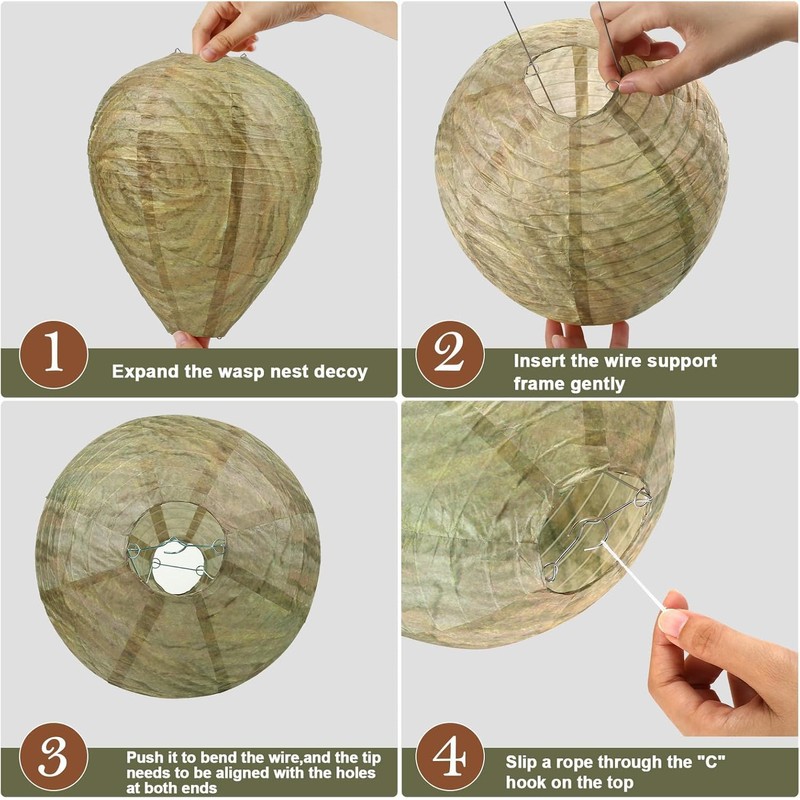 1
Expand the wasp nest decoy

2
Insert the wire support frame gently

3
Push it to bend the wire,and the tip needs to be aligned with the holes at both ends

4
Slip a rope through the "C" hook on the top