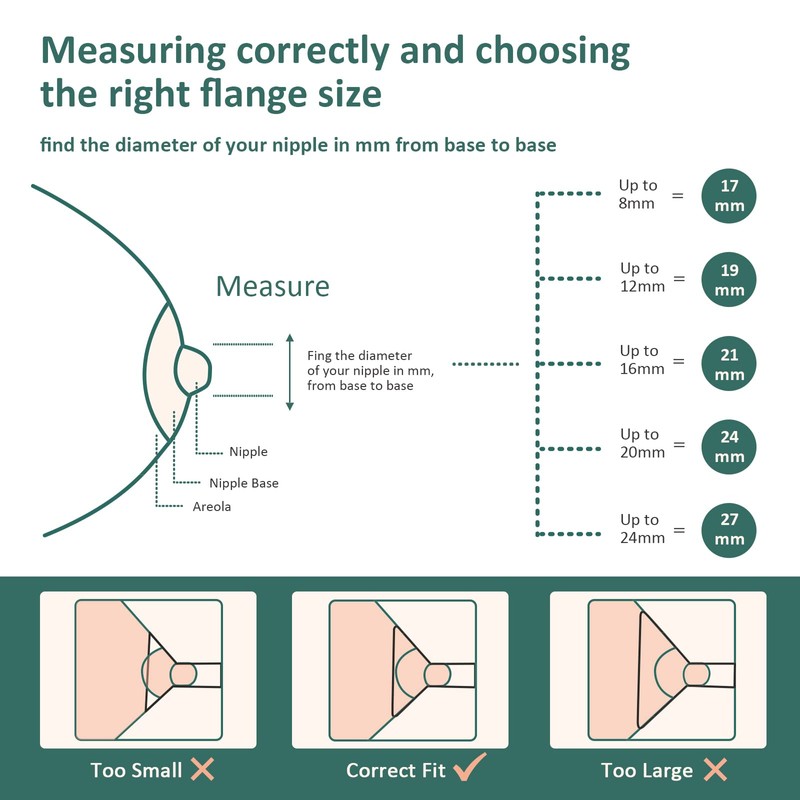 Measuring correctly and choosing the right flange size

find the diameter of your nipple in mm from base to base

Measure

Fing the diameter of your nipple in mm, from base to base

Nipple

Nipple Base

Areola

Up to 8mm = 17 mm

Up to 12mm = 19 mm

Up to 16mm = 21 mm

Up to 20mm = 24 mm

Up to 24mm = 27 mm

Too Small

Correct Fit

Too Large