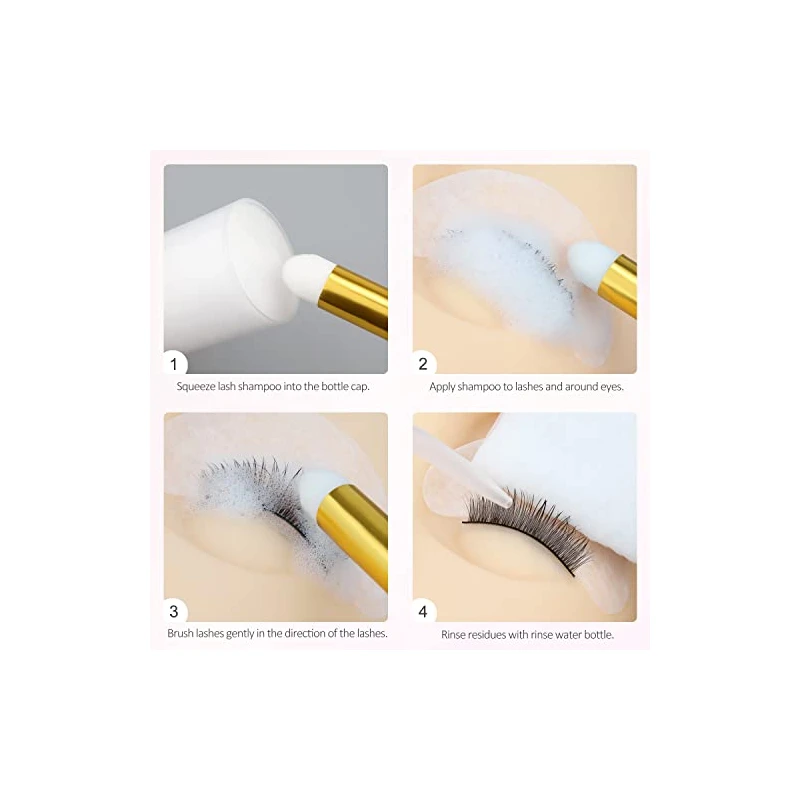 1
Squeeze lash shampoo into the bottle cap.

2
Apply shampoo to lashes and around eyes.

3
Brush lashes gently in the direction of the lashes.

4
Rinse residues with rinse water bottle.