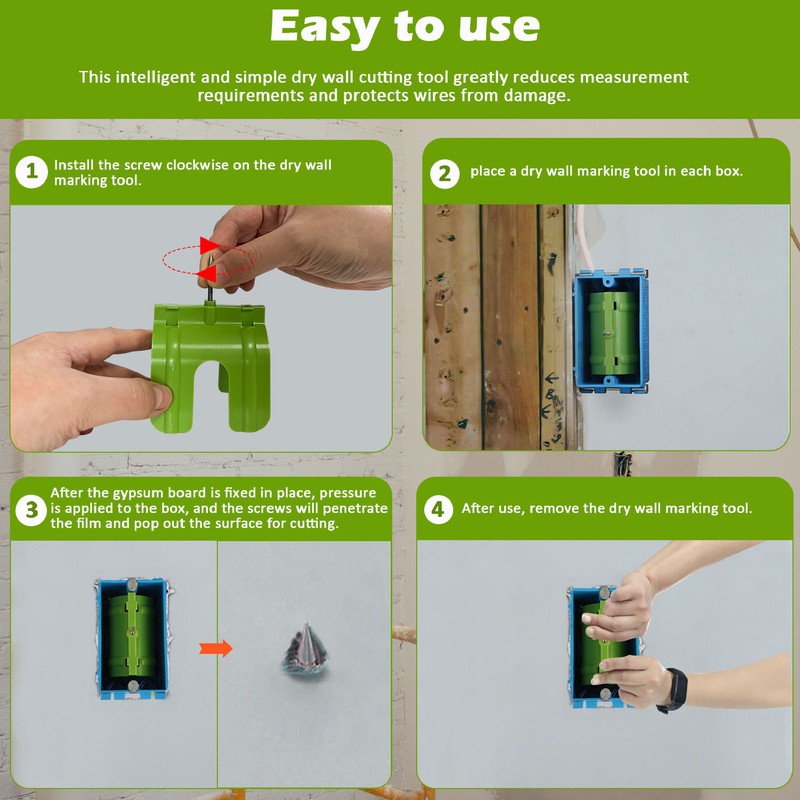 Easy to use

This intelligent and simple dry wall cutting tool greatly reduces measurement requirements and protects wires from damage.

1 Install the screw clockwise on the dry wall marking tool.

2 place a dry wall marking tool in each box.

3 After the gypsum board is fixed in place, pressure is applied to the box, and the screws will penetrate the film and pop out the surface for cutting.

4 After use, remove the dry wall marking tool.