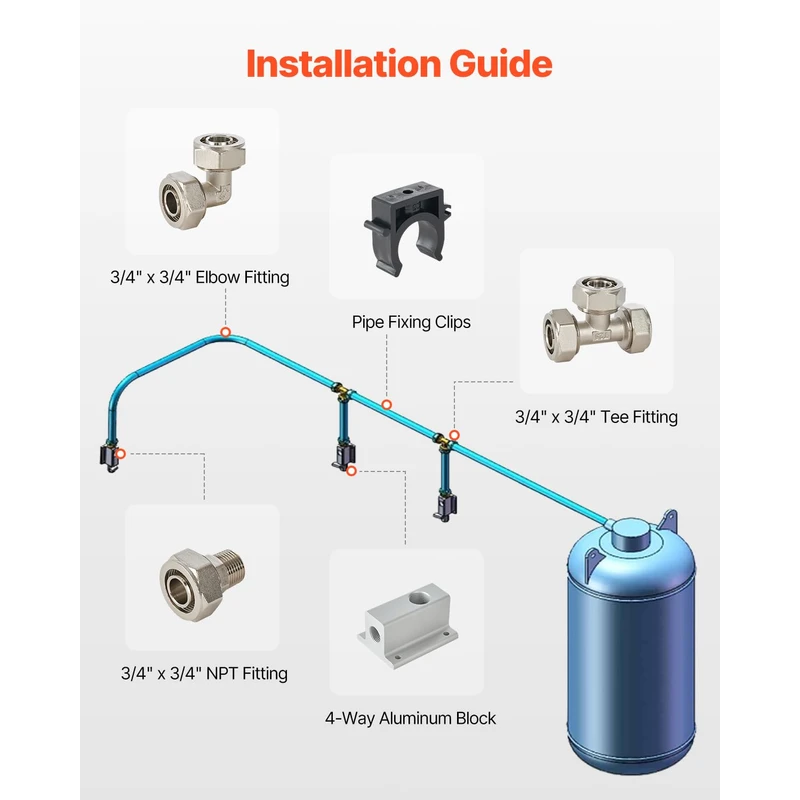 Installation Guide

3/4" x 3/4" Elbow Fitting

Pipe Fixing Clips

3/4" x 3/4" Tee Fitting

3/4" x 3/4" NPT Fitting

4-Way Aluminum Block