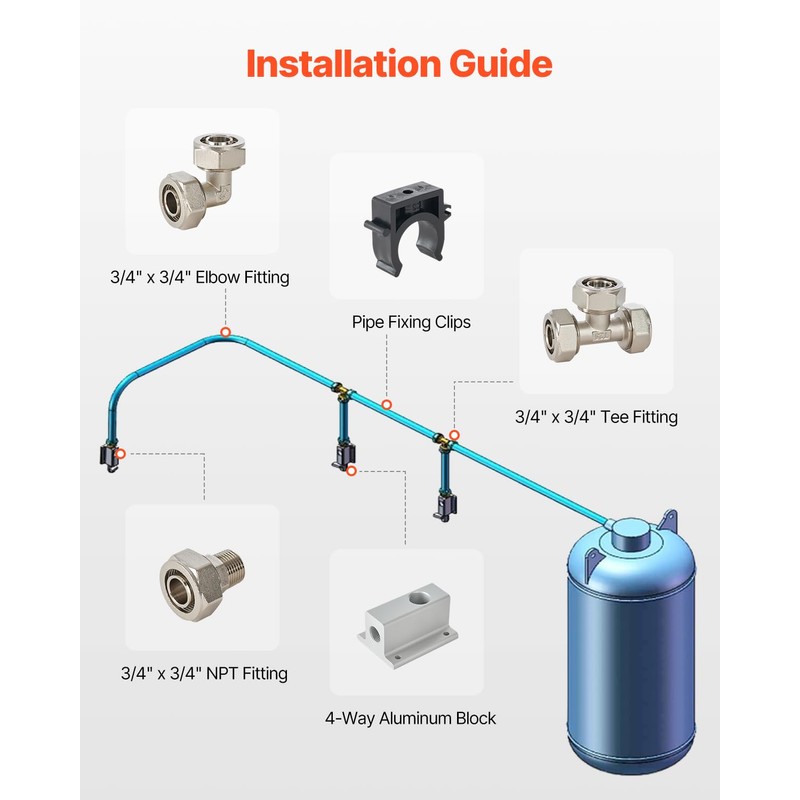 Installation Guide

3/4" x 3/4" Elbow Fitting

Pipe Fixing Clips

3/4" x 3/4" Tee Fitting

3/4" x 3/4" NPT Fitting

4-Way Aluminum Block