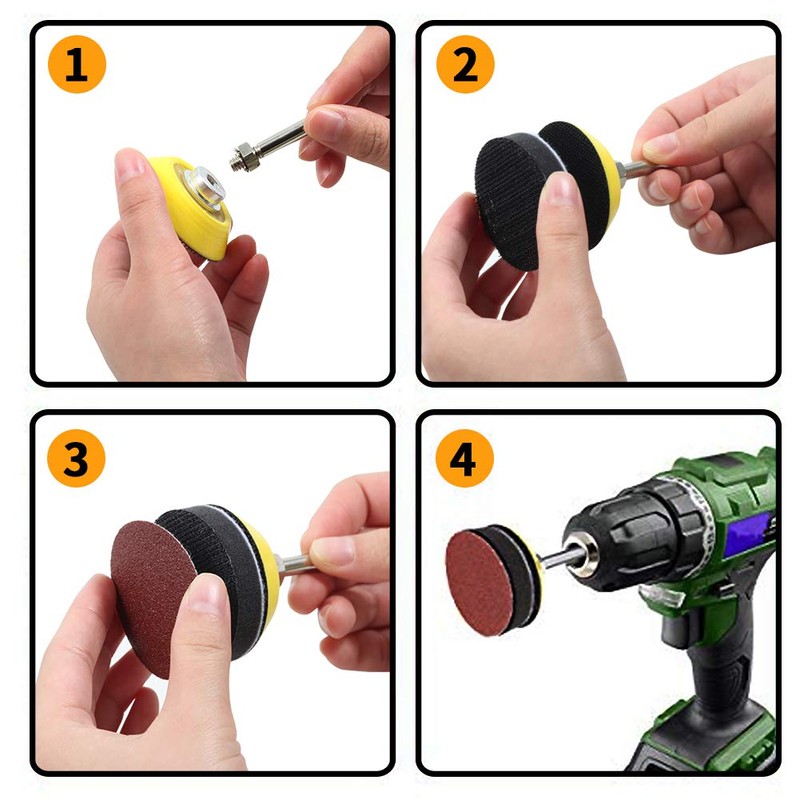 1

2

3

4