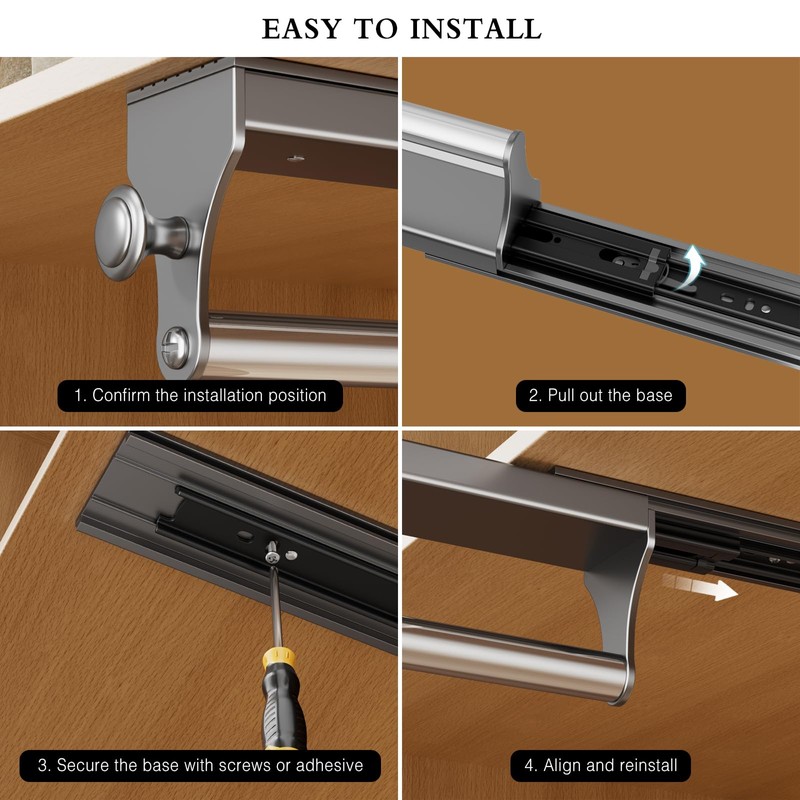 EASY TO INSTALL

1. Confirm the installation position

2. Pull out the base

3. Secure the base with screws or adhesive

4. Align and reinstall