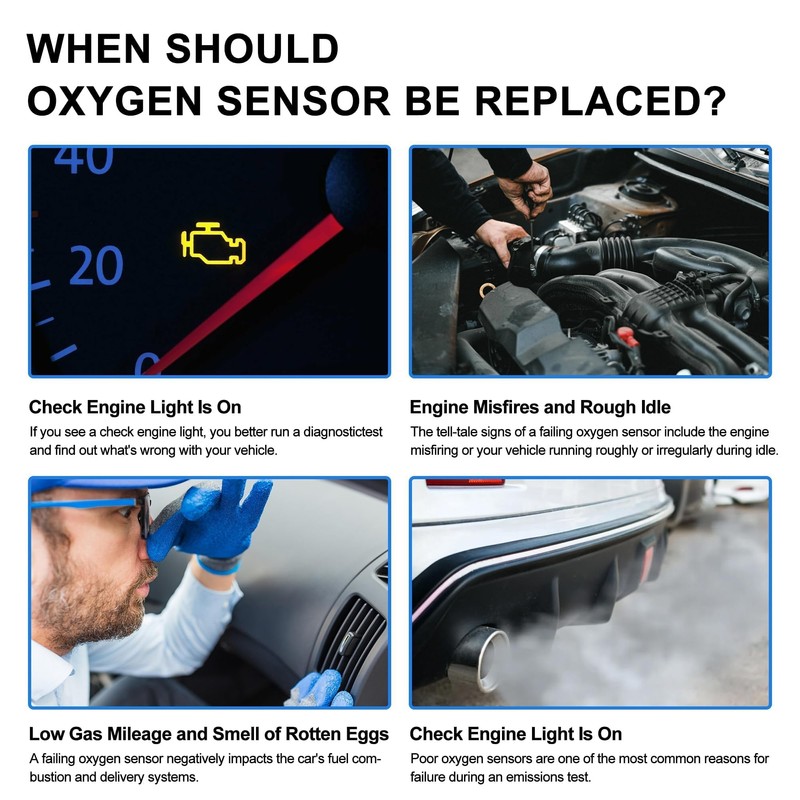 WHEN SHOULD OXYGEN SENSOR BE REPLACED?

40

20

0

Check Engine Light Is On
If you see a check engine light, you better run a diagnostictest and find out what's wrong with your vehicle.

Engine Misfires and Rough Idle
The tell-tale signs of a failing oxygen sensor include the engine misfiring or your vehicle running roughly or irregularly during idle.

Low Gas Mileage and Smell of Rotten Eggs
A failing oxygen sensor negatively impacts the car's fuel combustion and delivery systems.

Check Engine Light Is On
Poor oxygen sensors are one of the most common reasons for failure during an emissions test.