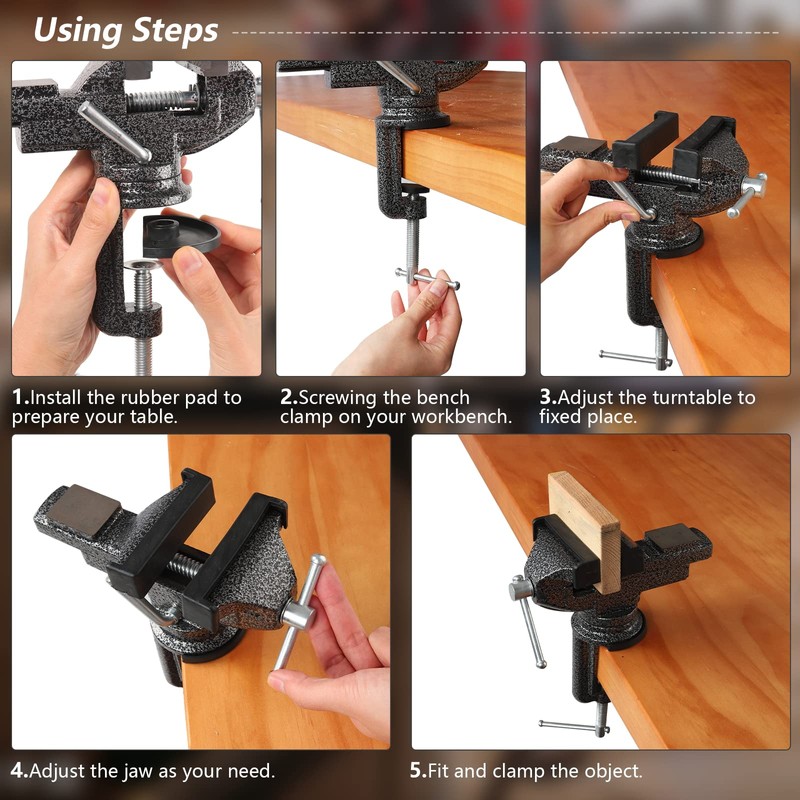 Using Steps

1.Install the rubber pad to prepare your table.

2.Screwing the bench clamp on your workbench.

3.Adjust the turntable to fixed place.

4.Adjust the jaw as your need.

5.Fit and clamp the object.