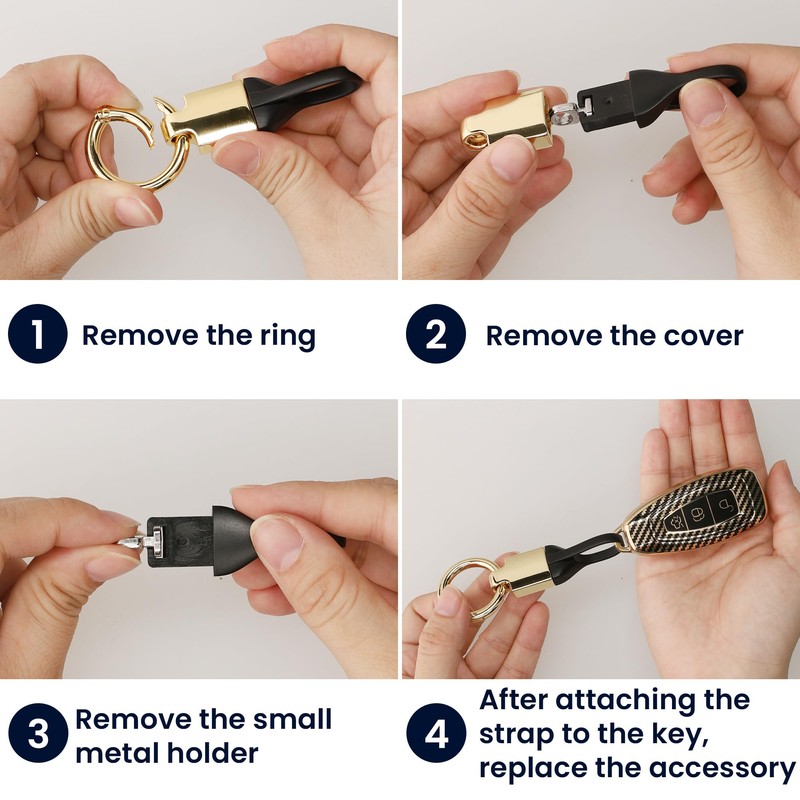 1 Remove the ring

2 Remove the cover

3 Remove the small metal holder

4 After attaching the strap to the key, replace the accessory