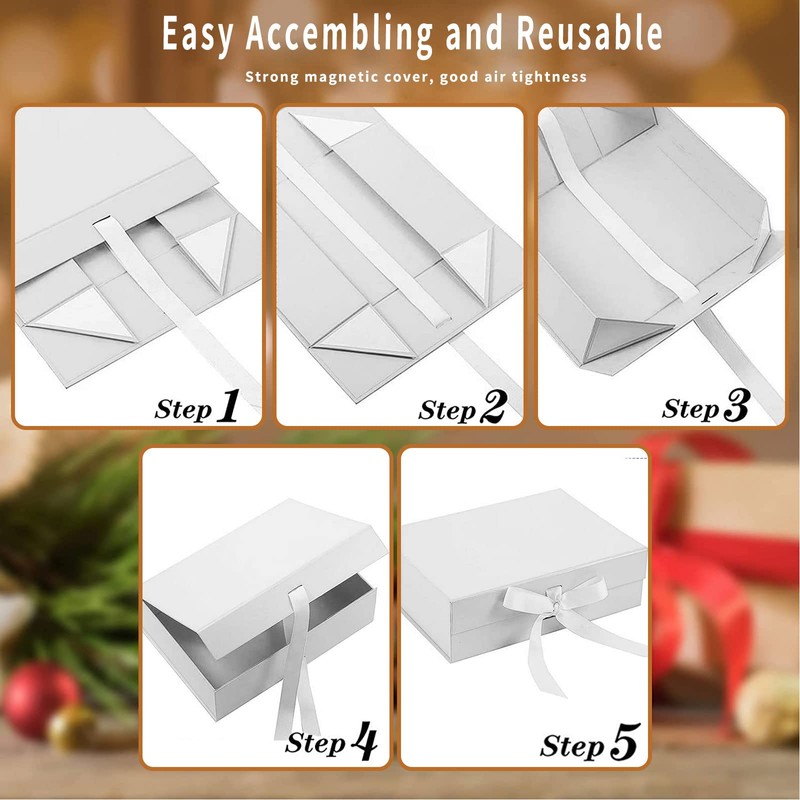 Easy Accembling and Reusable

Strong magnetic cover, good air tightness

Step 1

Step 2

Step 3

Step 4

Step 5