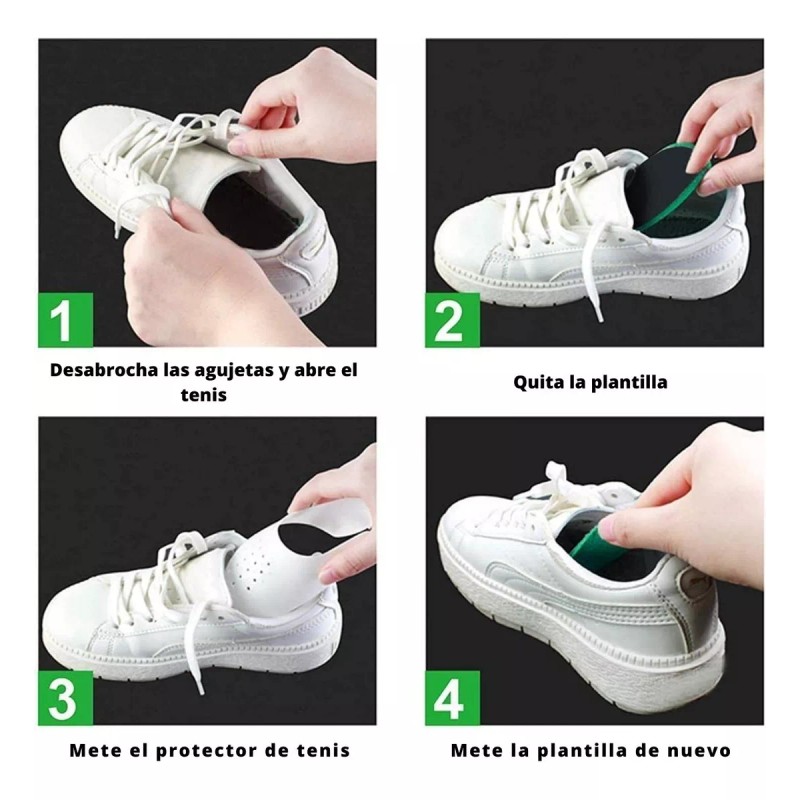 1

Desabrocha las agujetas y abre el tenis

2

Quita la plantilla

3

Mete el protector de tenis

4

Mete la plantilla de nuevo