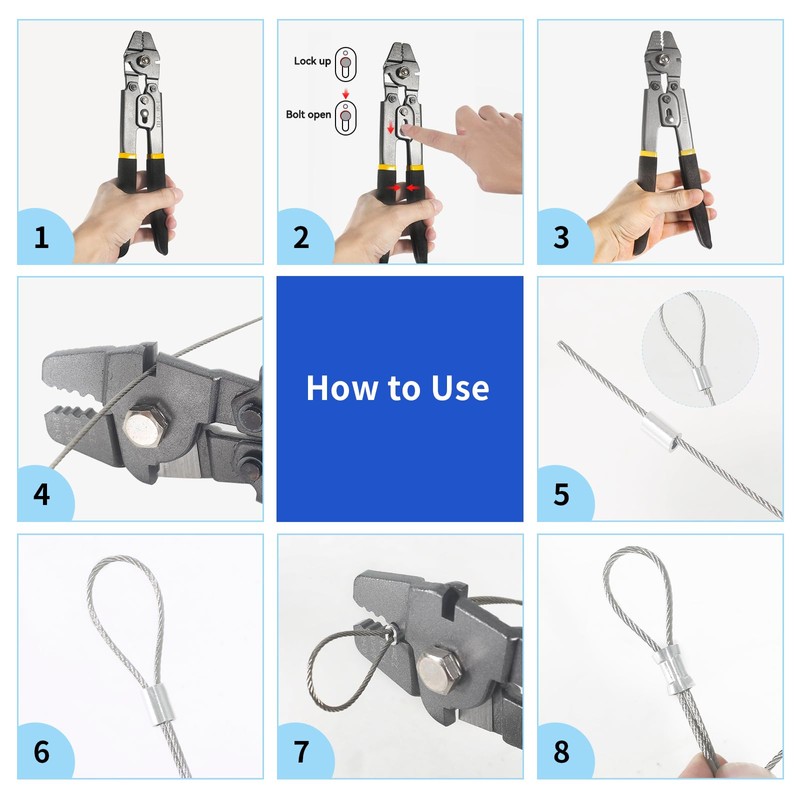 1

Lock up

Bolt open

2

3

4

How to Use

5

6

7

8