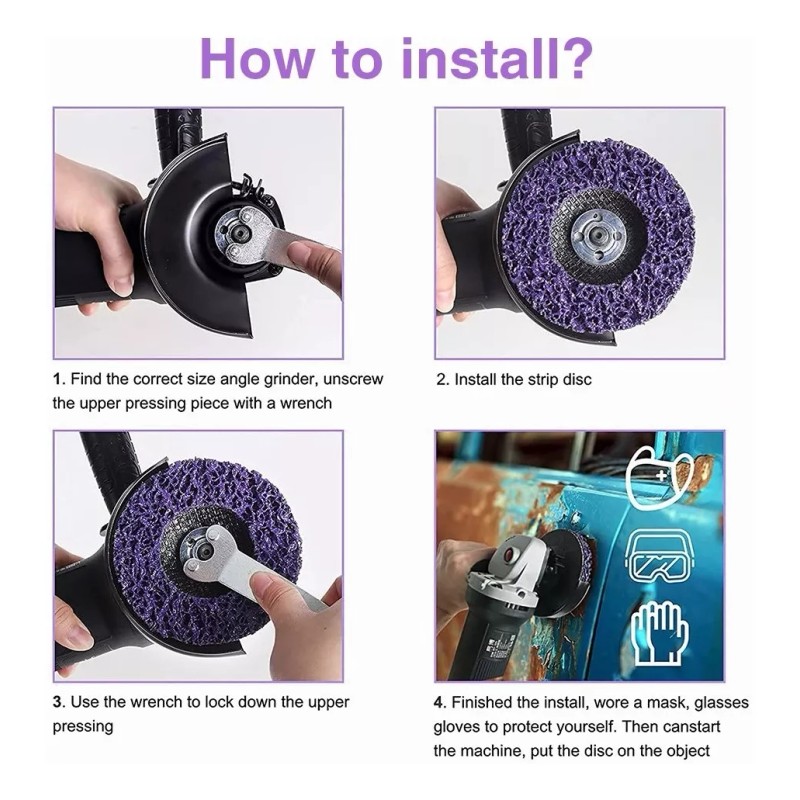 How to install?

1. Find the correct size angle grinder, unscrew the upper pressing piece with a wrench

2. Install the strip disc

3. Use the wrench to lock down the upper pressing

4. Finished the install, wore a mask, glasses gloves to protect yourself. Then canstart the machine, put the disc on the object