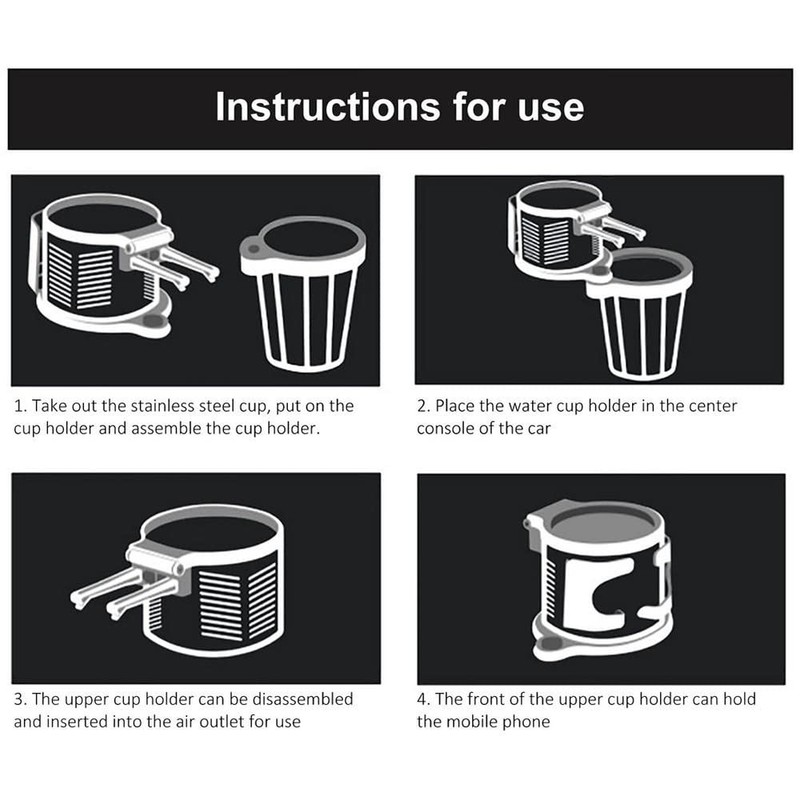 Instructions for use

1. Take out the stainless steel cup, put on the cup holder and assemble the cup holder.

2. Place the water cup holder in the center console of the car

3. The upper cup holder can be disassembled and inserted into the air outlet for use

4. The front of the upper cup holder can hold the mobile phone