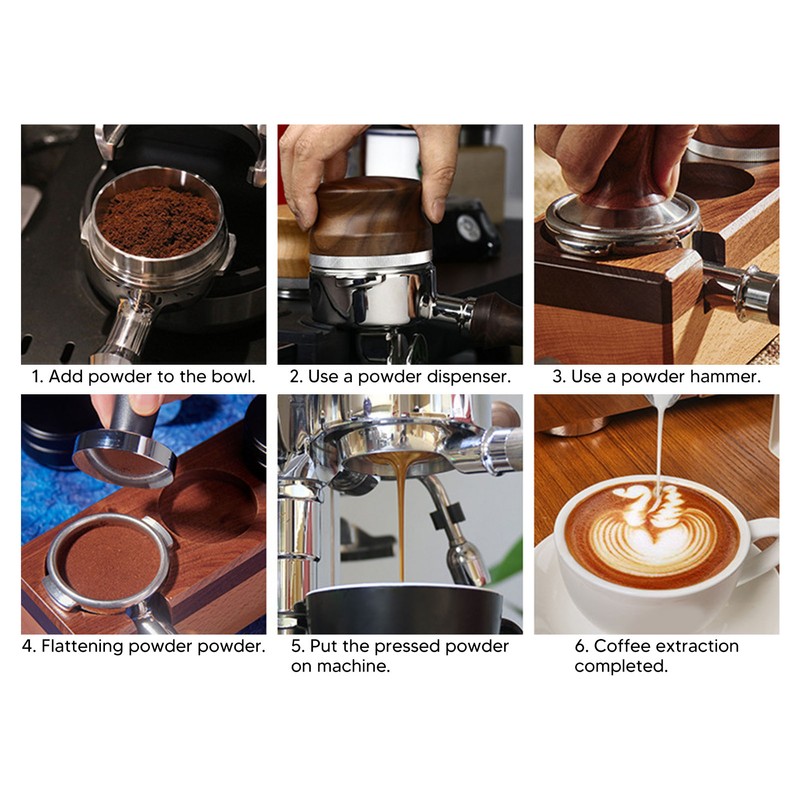 1. Add powder to the bowl.

2. Use a powder dispenser.

3. Use a powder hammer.

4. Flattening powder powder.

5. Put the pressed powder on machine.

6. Coffee extraction completed.