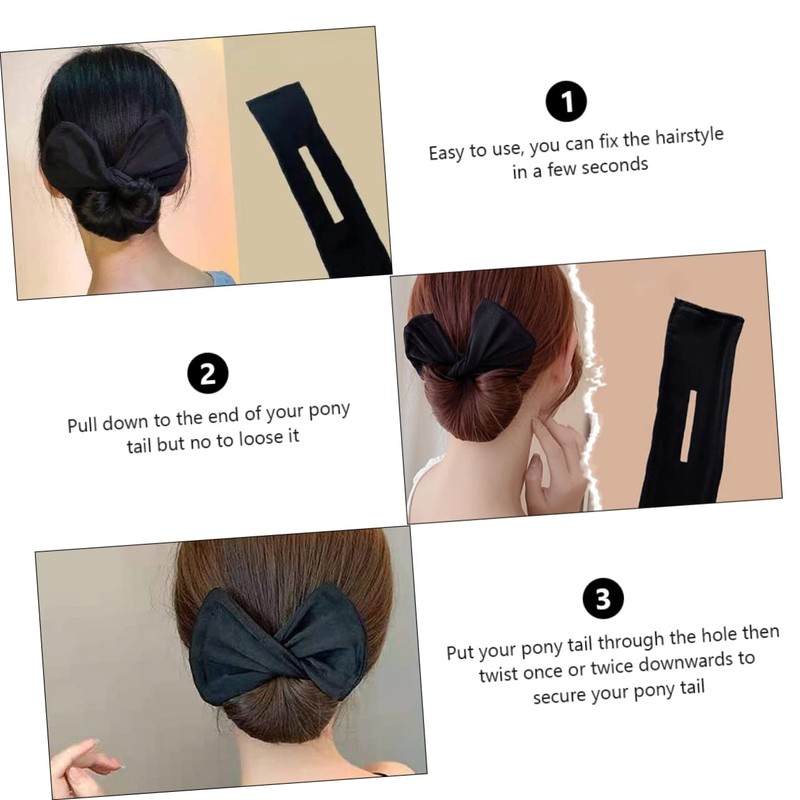 1

Easy to use, you can fix the hairstyle in a few seconds

2

Pull down to the end of your pony tail but no to loose it

3

Put your pony tail through the hole then twist once or twice downwards to secure your pony tail