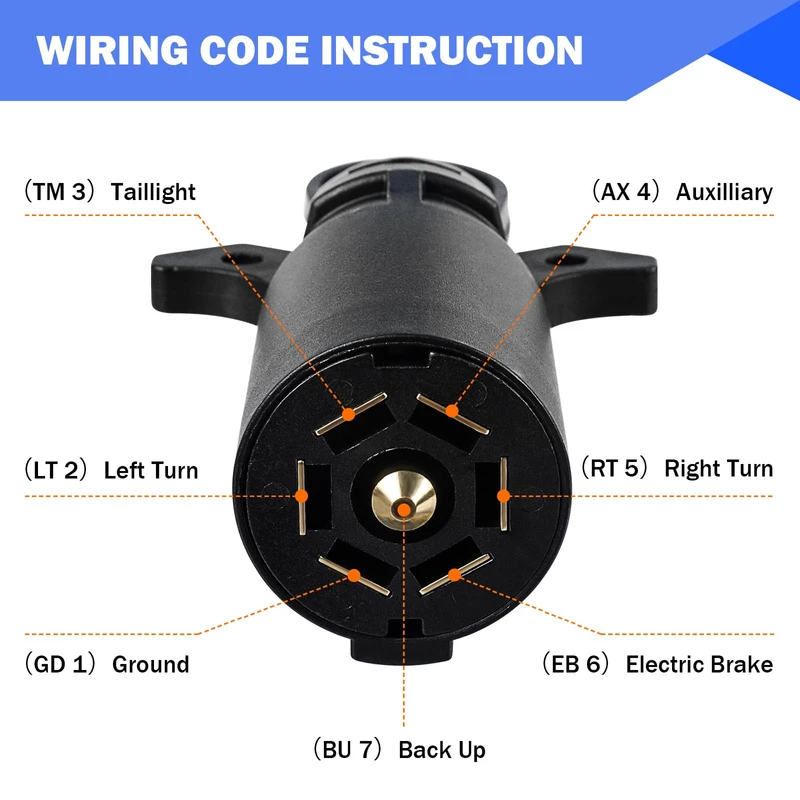 WIRING CODE INSTRUCTION

(TM 3) Taillight

(AX 4) Auxilliary

(LT 2) Left Turn

(RT 5) Right Turn

(GD 1) Ground

(EB 6) Electric Brake

(BU 7) Back Up