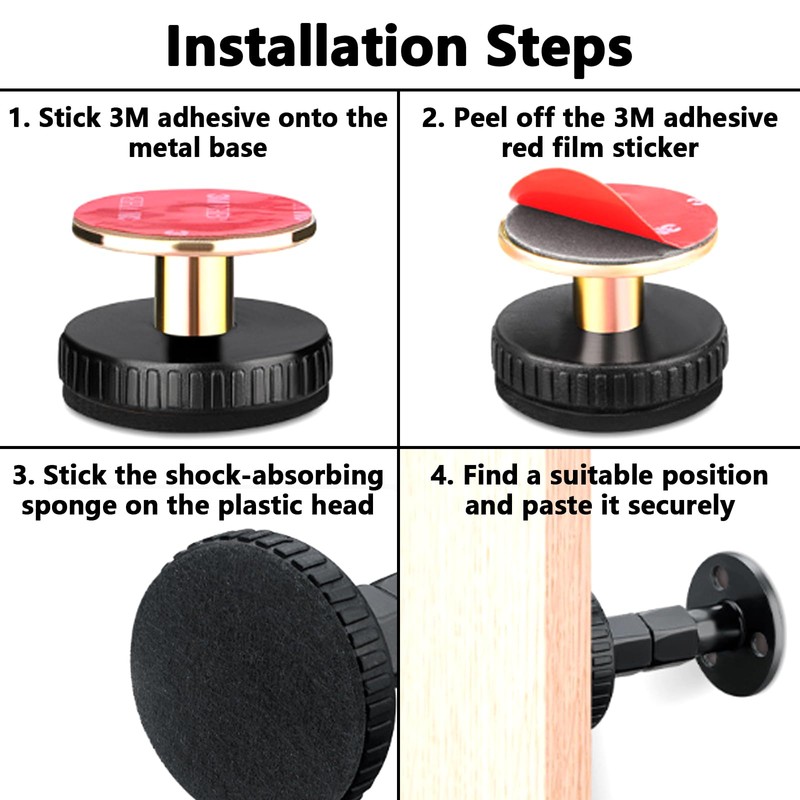 Installation Steps

1. Stick 3M adhesive onto the metal base

2. Peel off the 3M adhesive red film sticker

3. Stick the shock-absorbing sponge on the plastic head

4. Find a suitable position and paste it securely