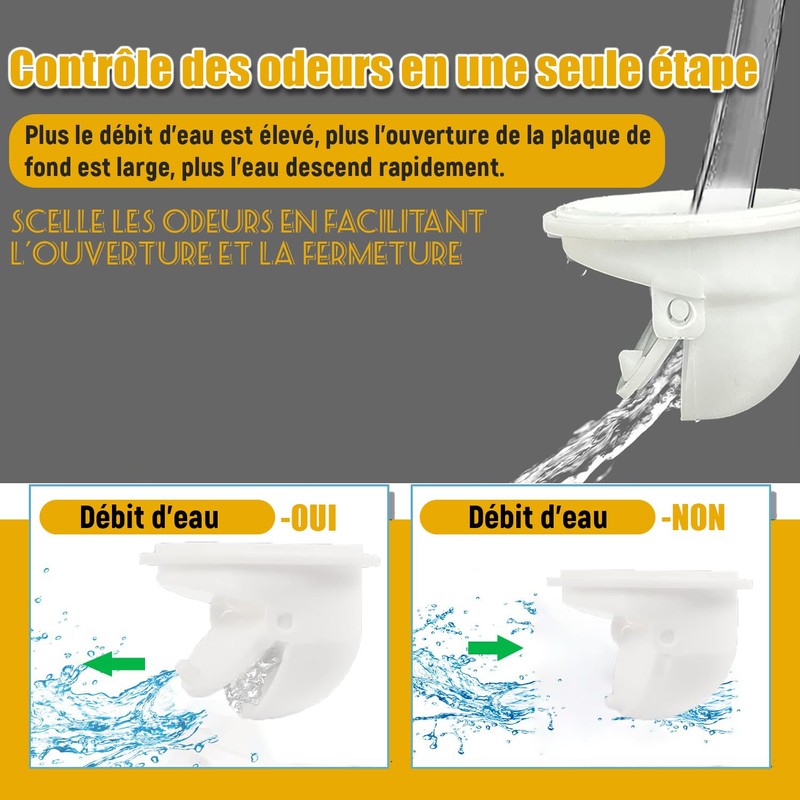 Contrôle des odeurs en une seule étape

Plus le débit d'eau est élevé, plus l'ouverture de la plaque de fond est large, plus l'eau descend rapidement.

SCELLE LES ODEURS EN FACILITANT L'OUVERTURE ET LA FERMETURE

Débit d'eau -OUI

Débit d'eau -NON