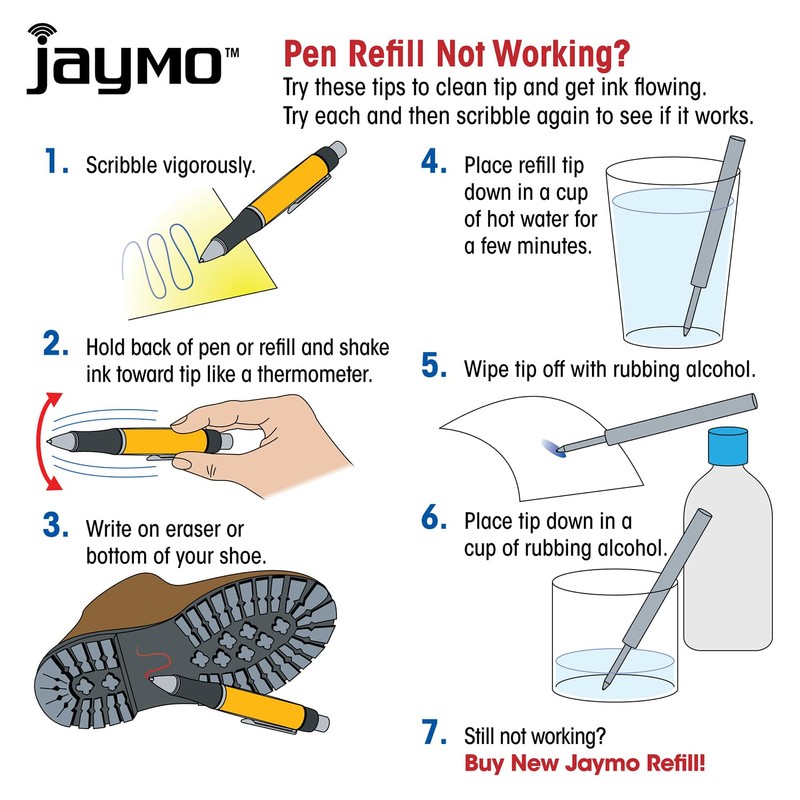 jaymo™

Pen Refill Not Working?

Try these tips to clean tip and get ink flowing. Try each and then scribble again to see if it works.

1. Scribble vigorously.

2. Hold back of pen or refill and shake ink toward tip like a thermometer.

3. Write on eraser or bottom of your shoe.

4. Place refill tip down in a cup of hot water for a few minutes.

5. Wipe tip off with rubbing alcohol.

6. Place tip down in a cup of rubbing alcohol.

7. Still not working? Buy New Jaymo Refill!