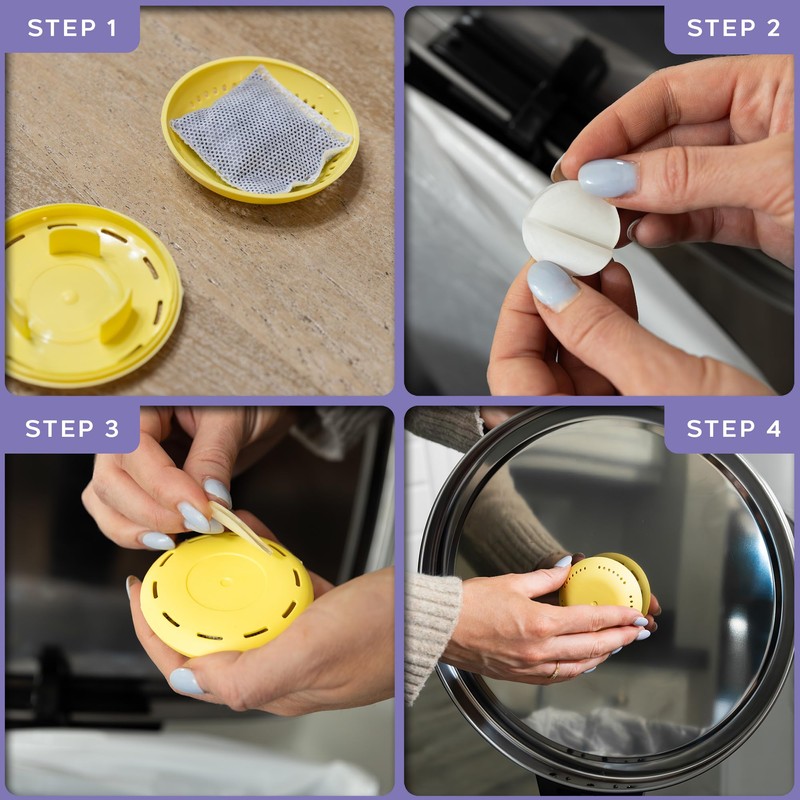 STEP 1

STEP 2

STEP 3

STEP 4