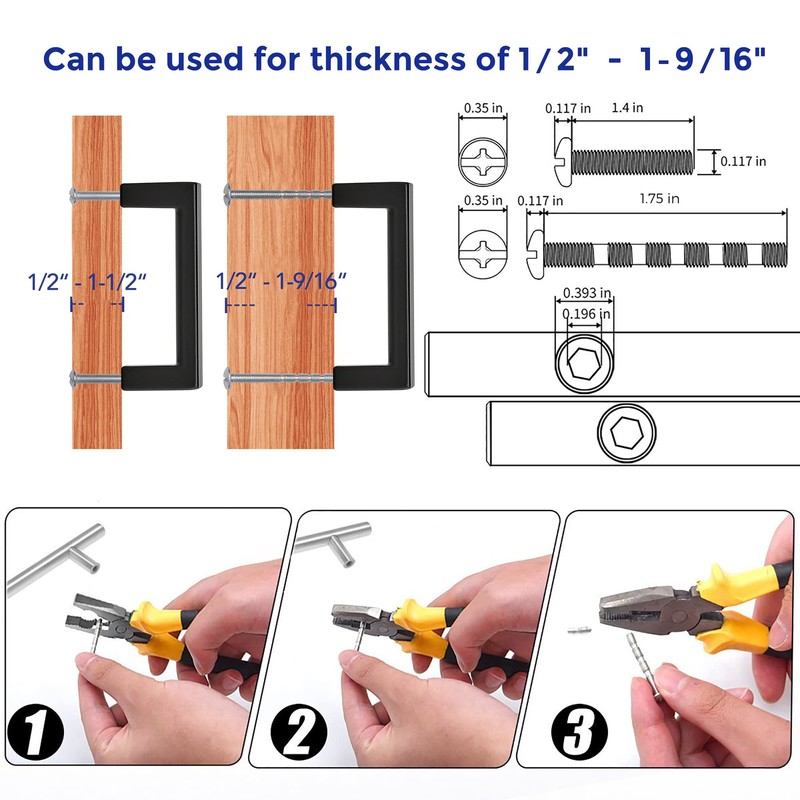 Can be used for thickness of 1/2" - 1-9/16"

1/2" - 1-1/2"

1/2" - 1-9/16"

0.35 in
0.117 in
1.4 in
0.117 in

0.35 in
0.117 in
1.75 in

0.393 in
0.196 in

1

2

3