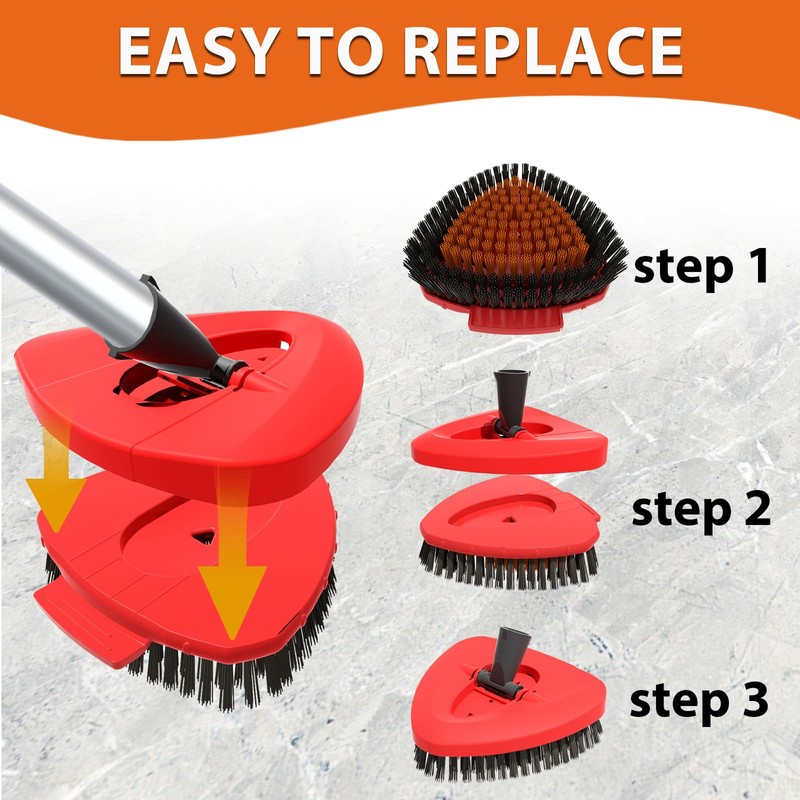 EASY TO REPLACE

step 1

step 2

step 3