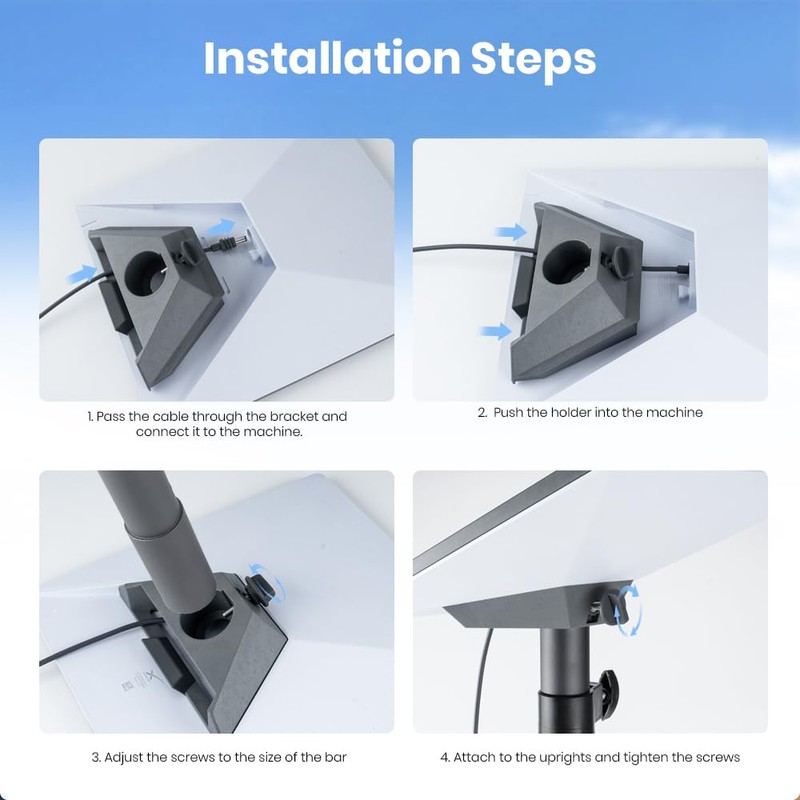 Installation Steps

1. Pass the cable through the bracket and connect it to the machine.

2. Push the holder into the machine

3. Adjust the screws to the size of the bar

4. Attach to the uprights and tighten the screws