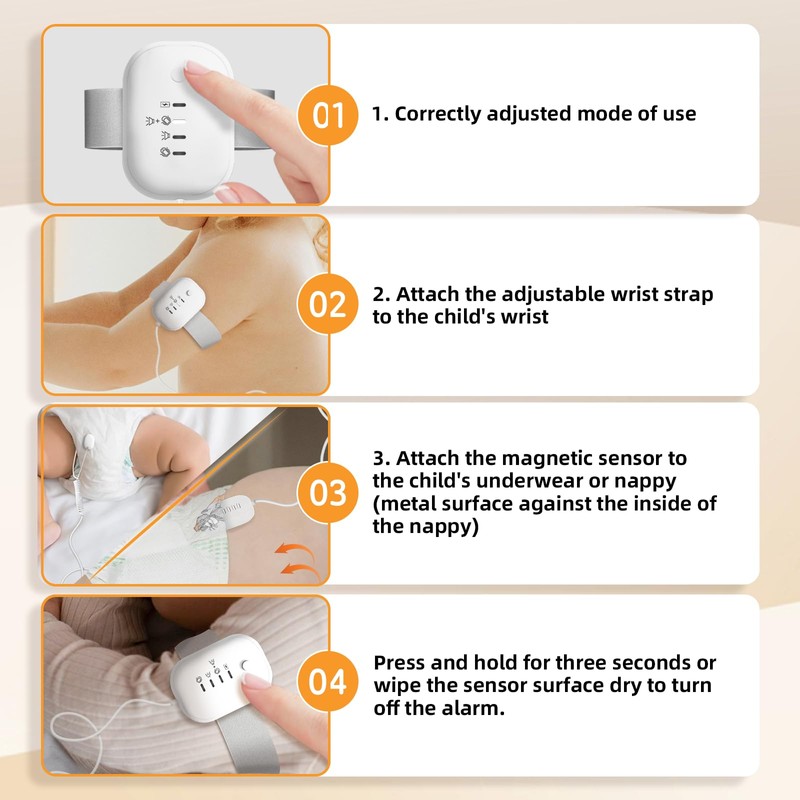 01 1. Correctly adjusted mode of use

02 2. Attach the adjustable wrist strap to the child's wrist

03 3. Attach the magnetic sensor to the child's underwear or nappy (metal surface against the inside of the nappy)

04 Press and hold for three seconds or wipe the sensor surface dry to turn off the alarm.