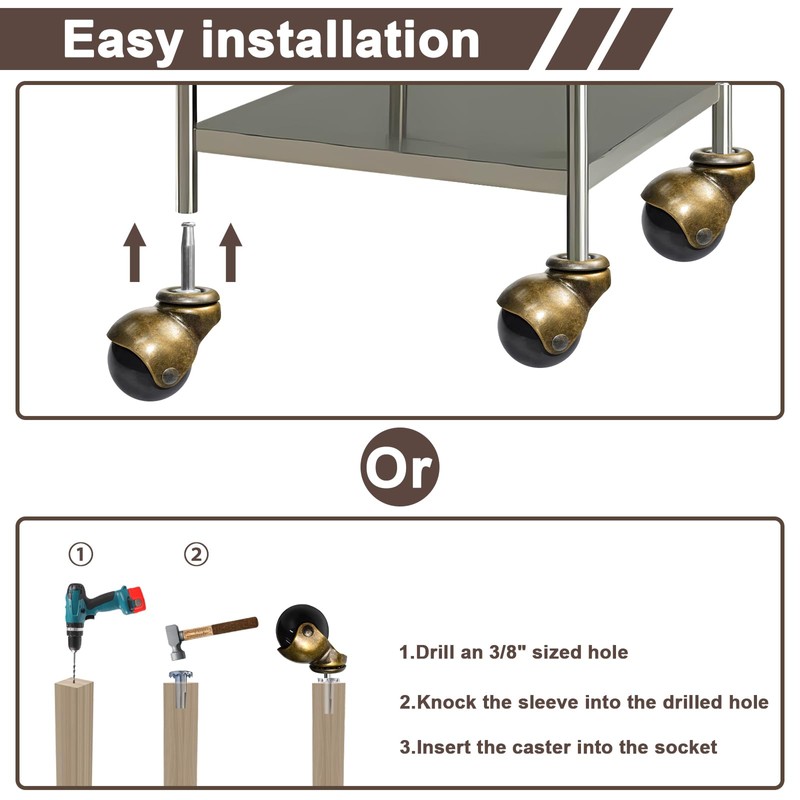 Easy installation

Or

①

②

1.Drill an 3/8" sized hole

2.Knock the sleeve into the drilled hole

3.Insert the caster into the socket