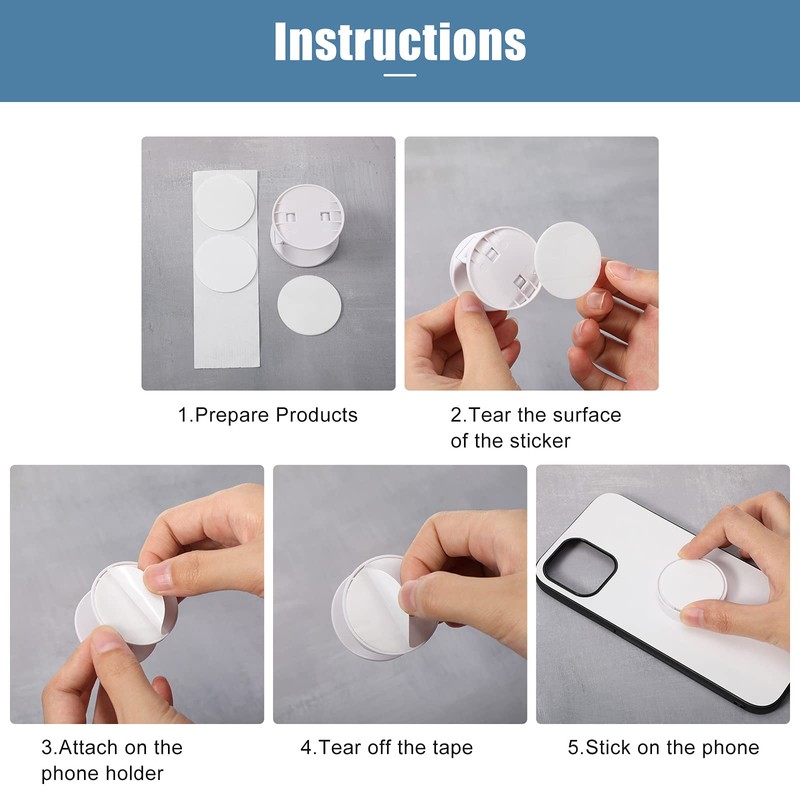 Instructions

1.Prepare Products

2.Tear the surface of the sticker

3.Attach on the phone holder

4.Tear off the tape

5.Stick on the phone