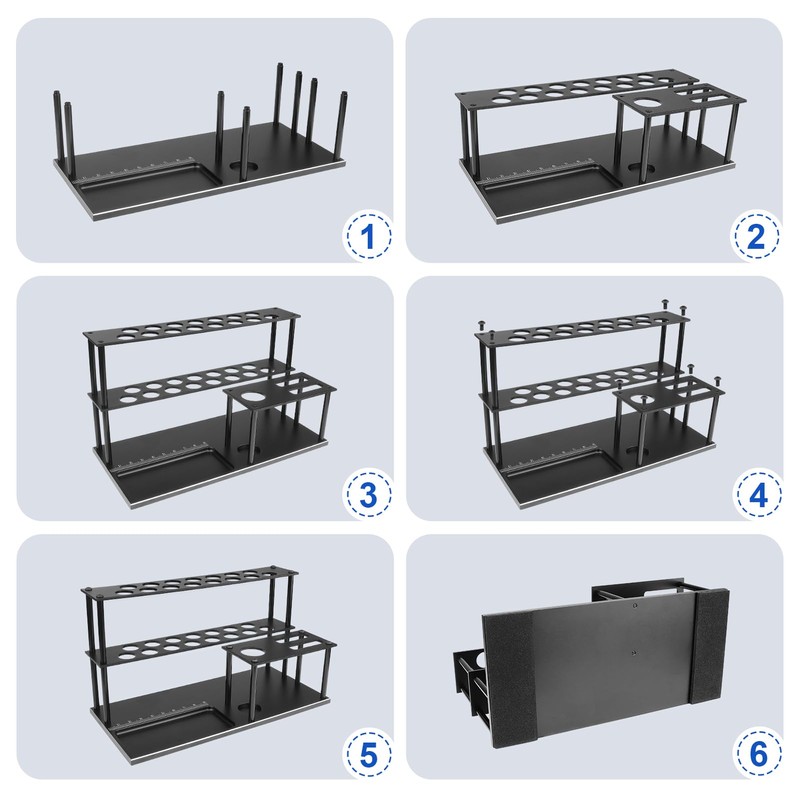 1

2

3

4

5

6