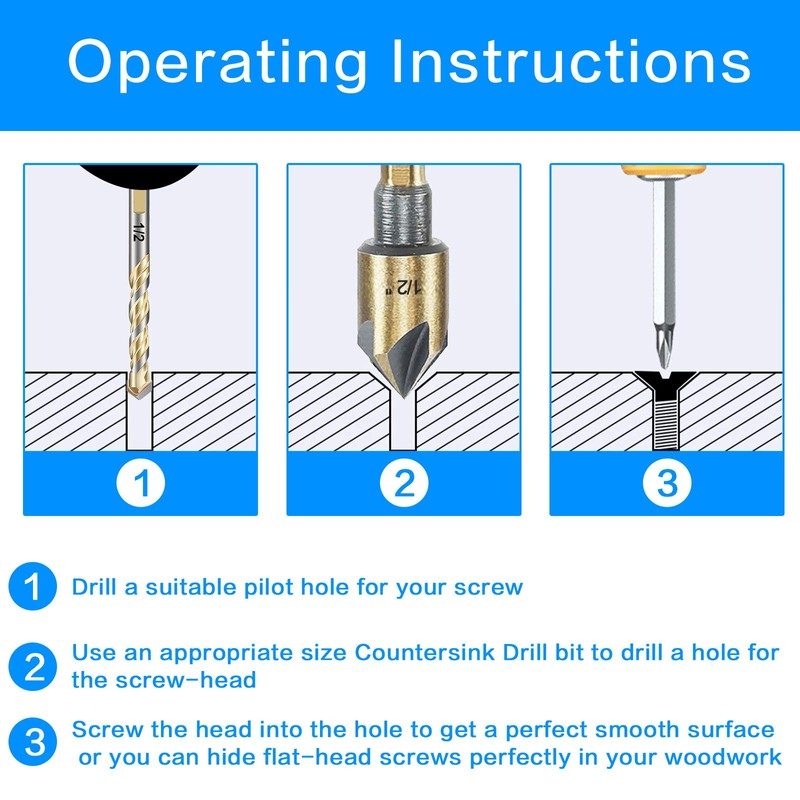 Operating Instructions

1/2

1/2"

1

2

3

1 Drill a suitable pilot hole for your screw

2 Use an appropriate size Countersink Drill bit to drill a hole for the screw-head

3 Screw the head into the hole to get a perfect smooth surface or you can hide flat-head screws perfectly in your woodwork