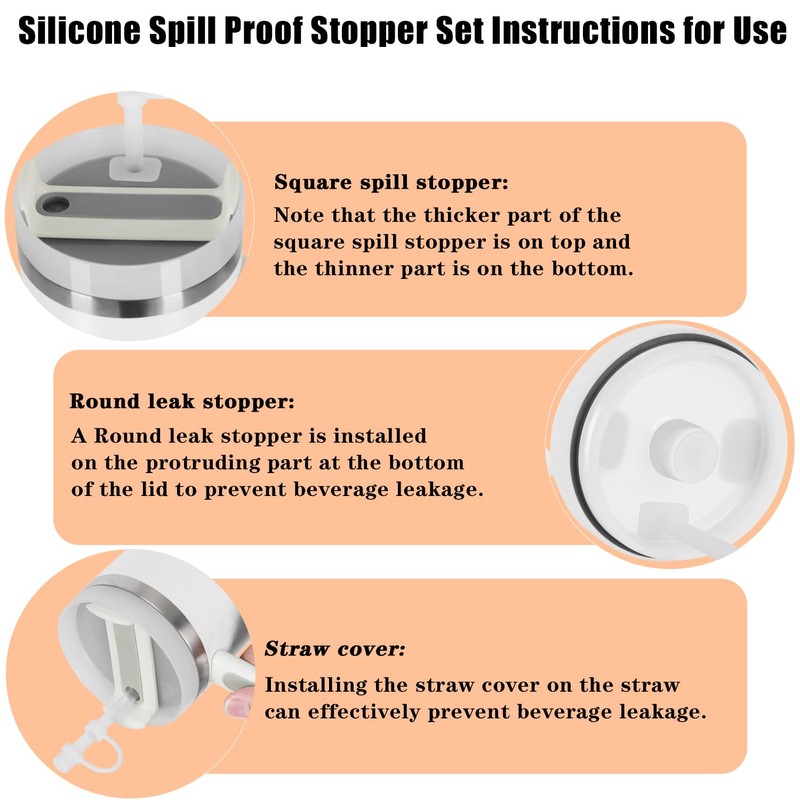 Silicone Spill Proof Stopper Set Instructions for Use

Square spill stopper:
Note that the thicker part of the square spill stopper is on top and the thinner part is on the bottom.

Round leak stopper:
A Round leak stopper is installed on the protruding part at the bottom of the lid to prevent beverage leakage.

Straw cover:
Installing the straw cover on the straw can effectively prevent beverage leakage.