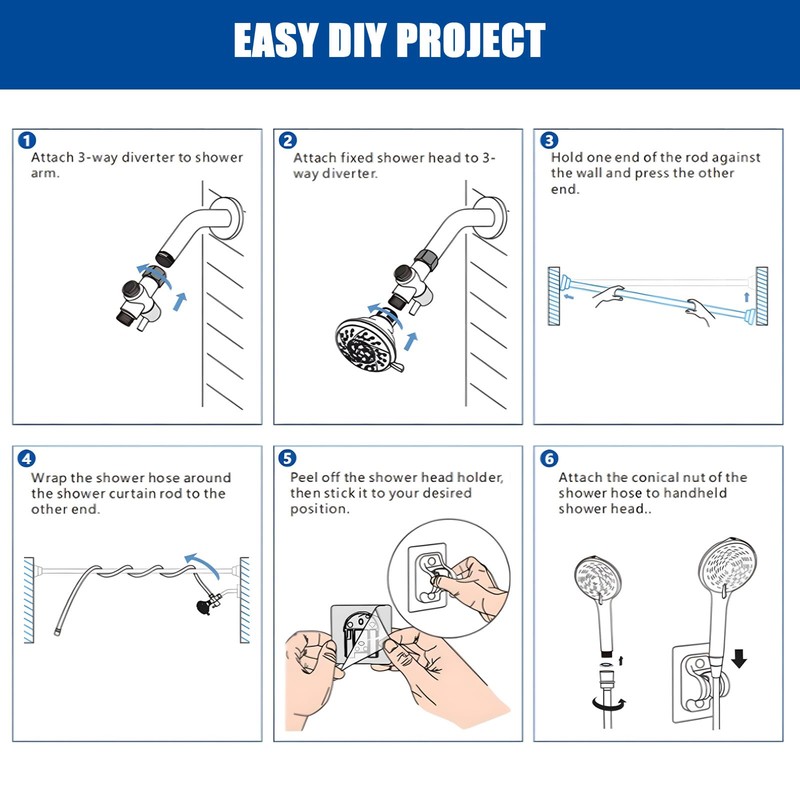 EASY DIY PROJECT

1
Attach 3-way diverter to shower arm.

2
Attach fixed shower head to 3-way diverter.

3
Hold one end of the rod against the wall and press the other end.

4
Wrap the shower hose around the shower curtain rod to the other end.

5
Peel off the shower head holder, then stick it to your desired position.

6
Attach the conical nut of the shower hose to handheld shower head..