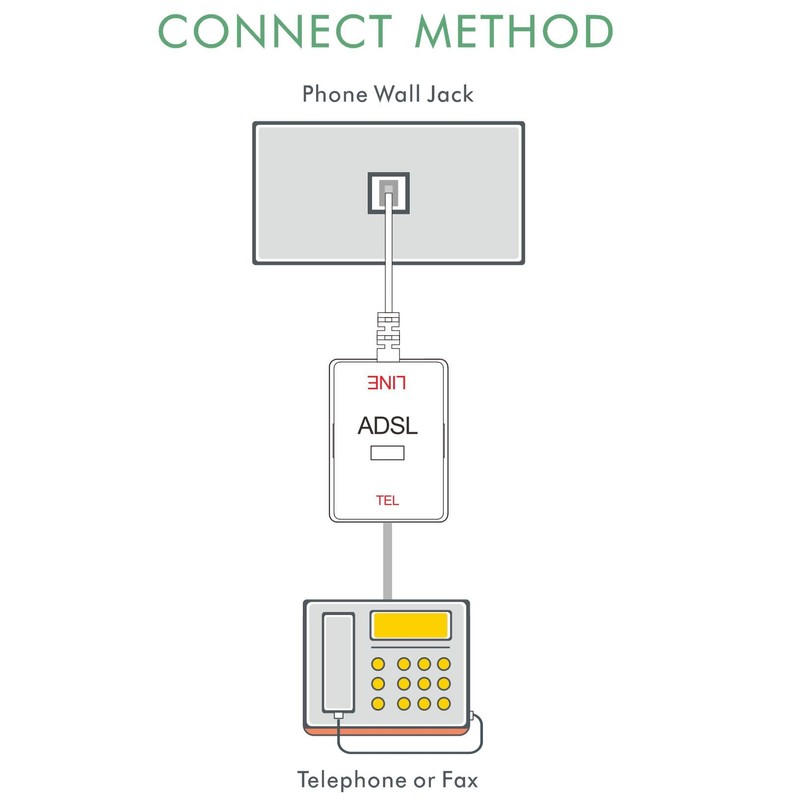 CONNECT METHOD

Phone Wall Jack

LINE

ADSL

TEL

Telephone or Fax