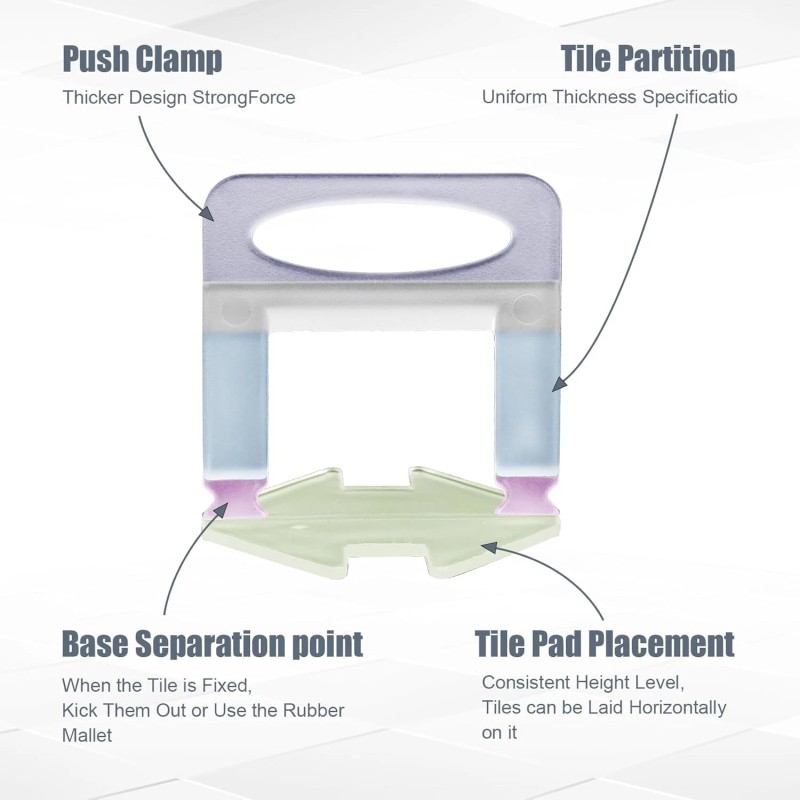 Push Clamp

Thicker Design StrongForce

Tile Partition

Uniform Thickness Specificatio

Base Separation point

When the Tile is Fixed, Kick Them Out or Use the Rubber Mallet

Tile Pad Placement

Consistent Height Level, Tiles can be Laid Horizontally on it