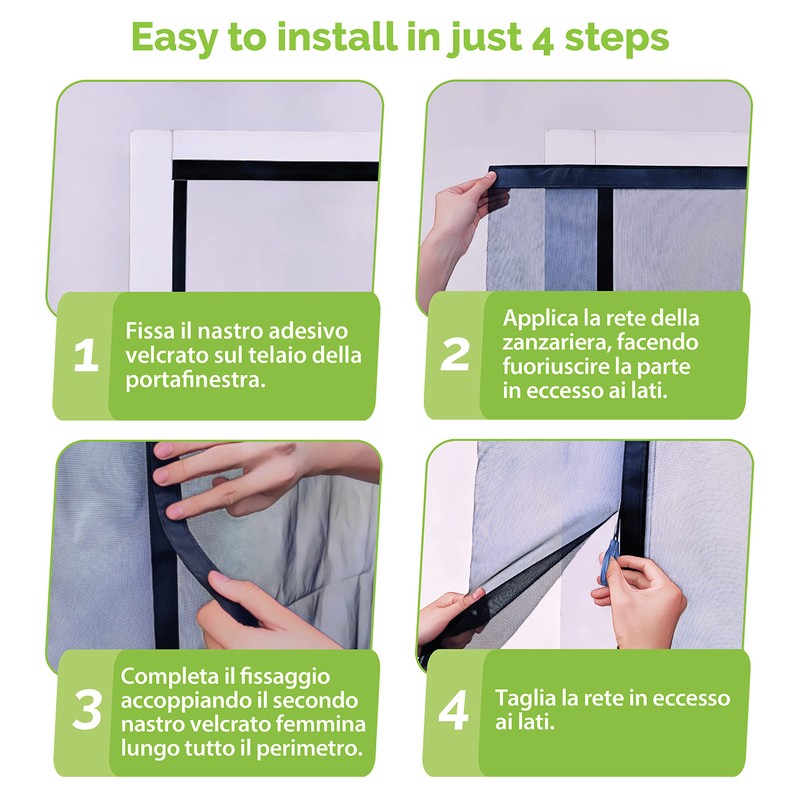 Easy to install in just 4 steps

1 Fissa il nastro adesivo velcrato sul telaio della portafinestra.

2 Applica la rete della zanzariera, facendo fuoriuscire la parte in eccesso ai lati.

3 Completa il fissaggio accoppiando il secondo nastro velcrato femmina lungo tutto il perimetro.

4 Taglia la rete in eccesso ai lati.