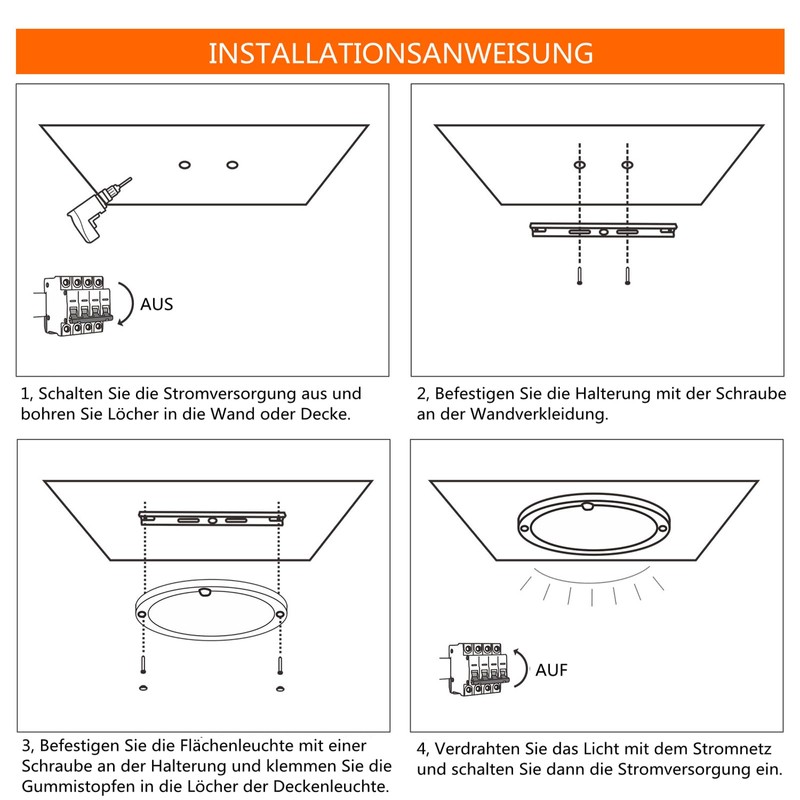 INSTALLATIONSANWEISUNG

AUS

1, Schalten Sie die Stromversorgung aus und bohren Sie Löcher in die Wand oder Decke.

2, Befestigen Sie die Halterung mit der Schraube an der Wandverkleidung.

3, Befestigen Sie die Flächenleuchte mit einer Schraube an der Halterung und klemmen Sie die Gummistopfen in die Löcher der Deckenleuchte.

AUF

4, Verdrahten Sie das Licht mit dem Stromnetz und schalten Sie dann die Stromversorgung ein.