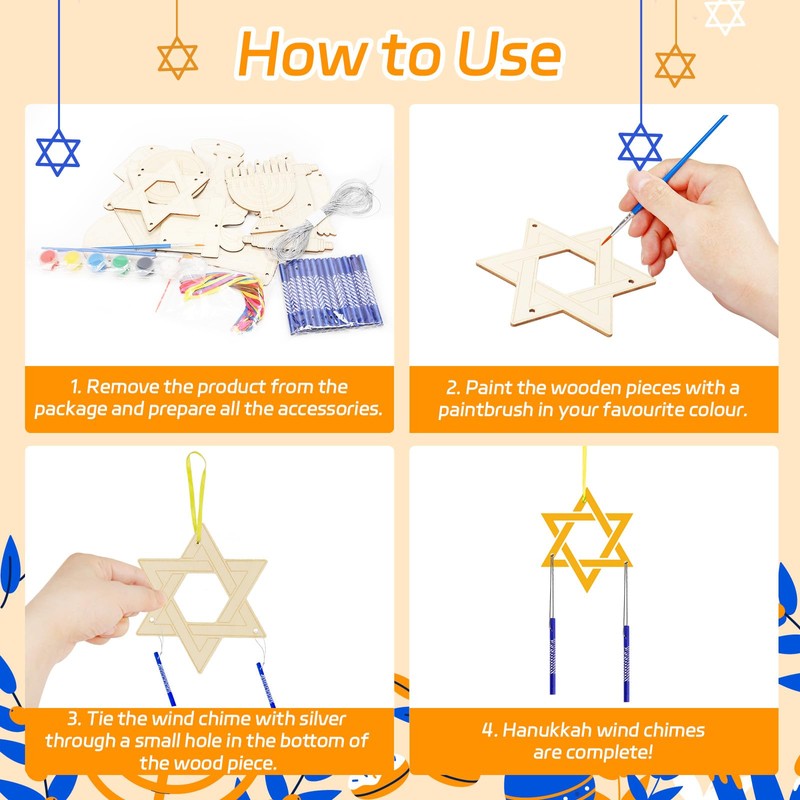 How to Use

1. Remove the product from the package and prepare all the accessories.

2. Paint the wooden pieces with a paintbrush in your favourite colour.

3. Tie the wind chime with silver through a small hole in the bottom of the wood piece.

4. Hanukkah wind chimes are complete!