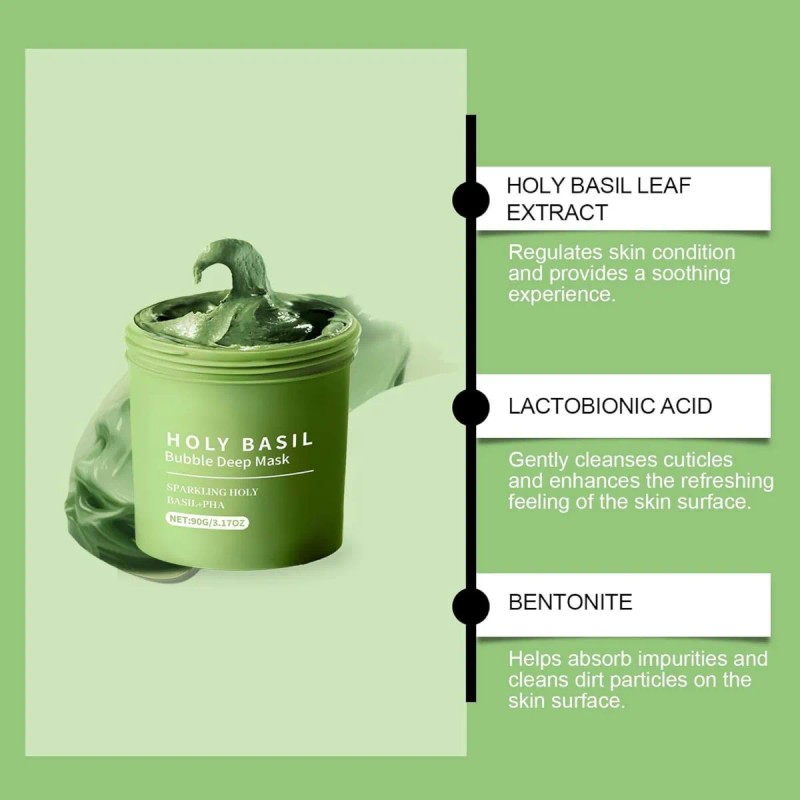 HOLY BASIL
Bubble Deep Mask
SPARKLING HOLY BASIL+PHA
NET:90G/3.17OZ

HOLY BASIL LEAF EXTRACT

Regulates skin condition and provides a soothing experience.

LACTOBIONIC ACID

Gently cleanses cuticles and enhances the refreshing feeling of the skin surface.

BENTONITE

Helps absorb impurities and cleans dirt particles on the skin surface.