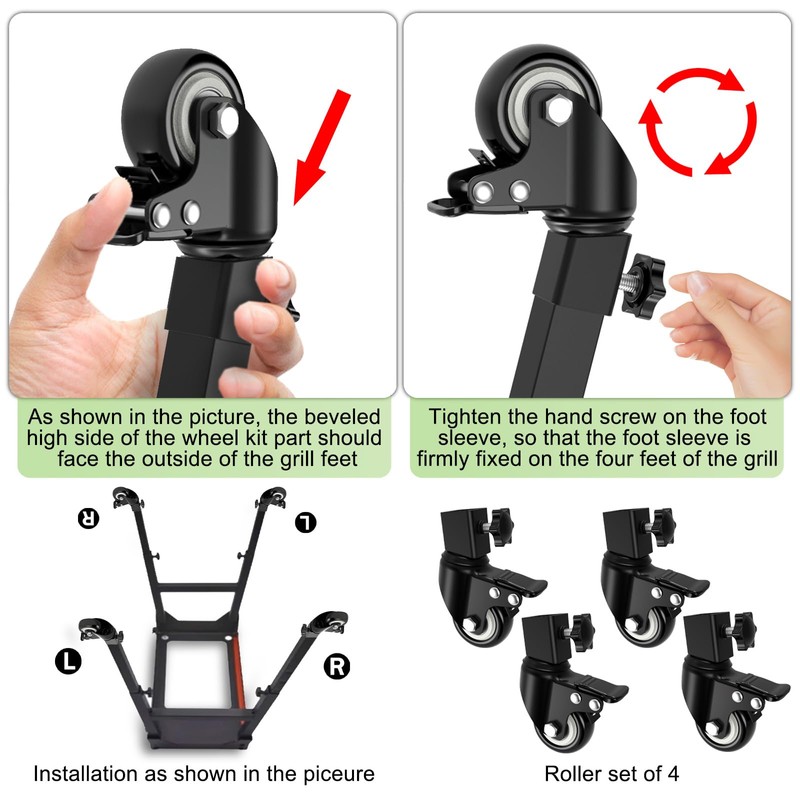 As shown in the picture, the beveled high side of the wheel kit part should face the outside of the grill feet

Tighten the hand screw on the foot sleeve, so that the foot sleeve is firmly fixed on the four feet of the grill

R L L R

Installation as shown in the piceure

Roller set of 4